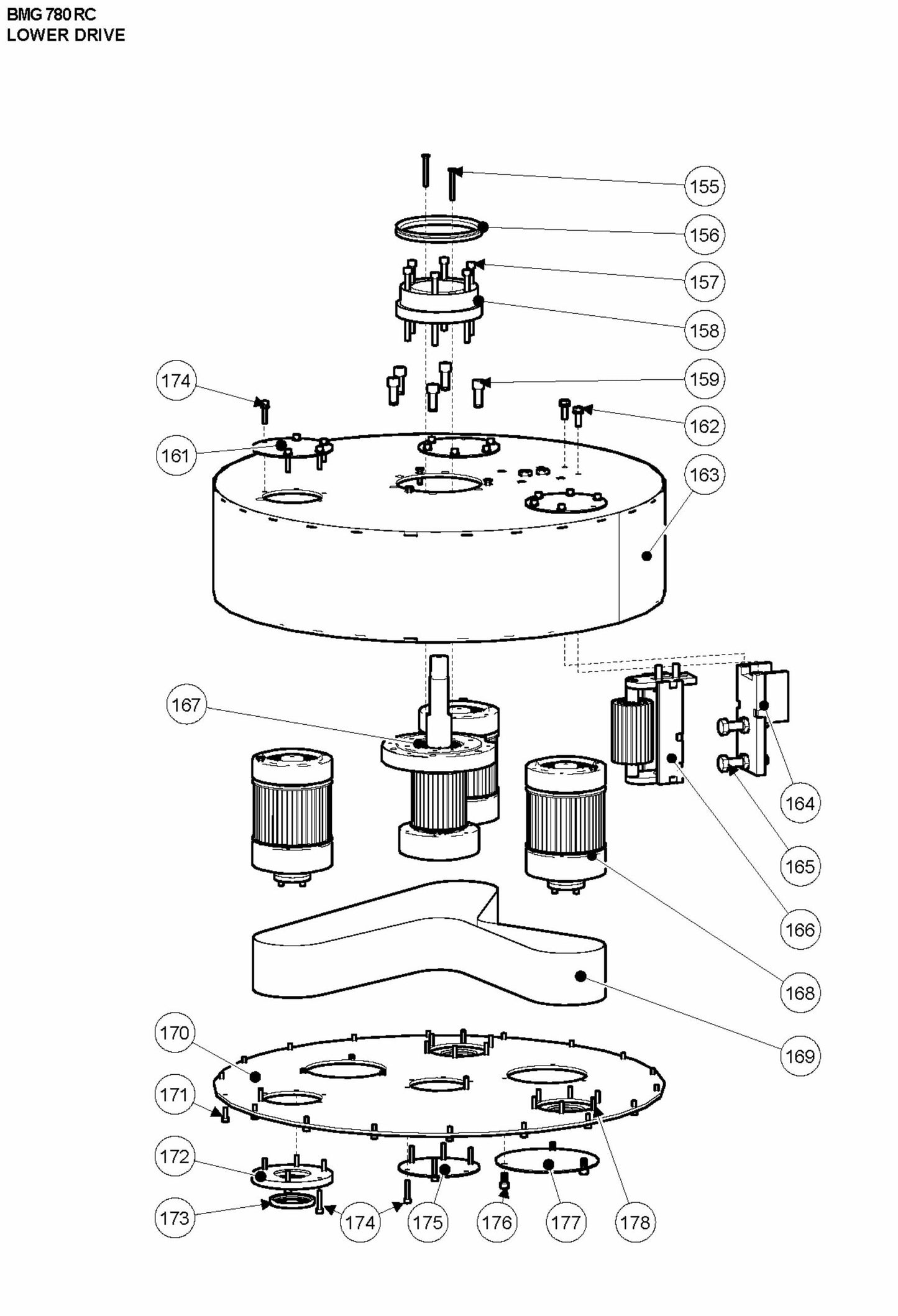 BMG 780 RC
LOWER DRIVE

155
156
157
158
174
159
162
161
163
167
164
165
166
168
169
170
171
172
173
174
175
176
177
178