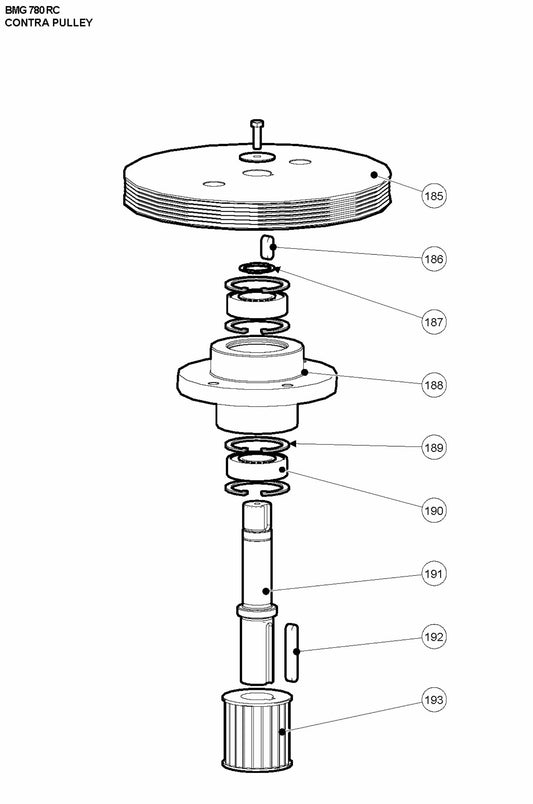 BMG 780 RC
CONTRA PULLEY

185

186

187

188

189

190

191

192

193