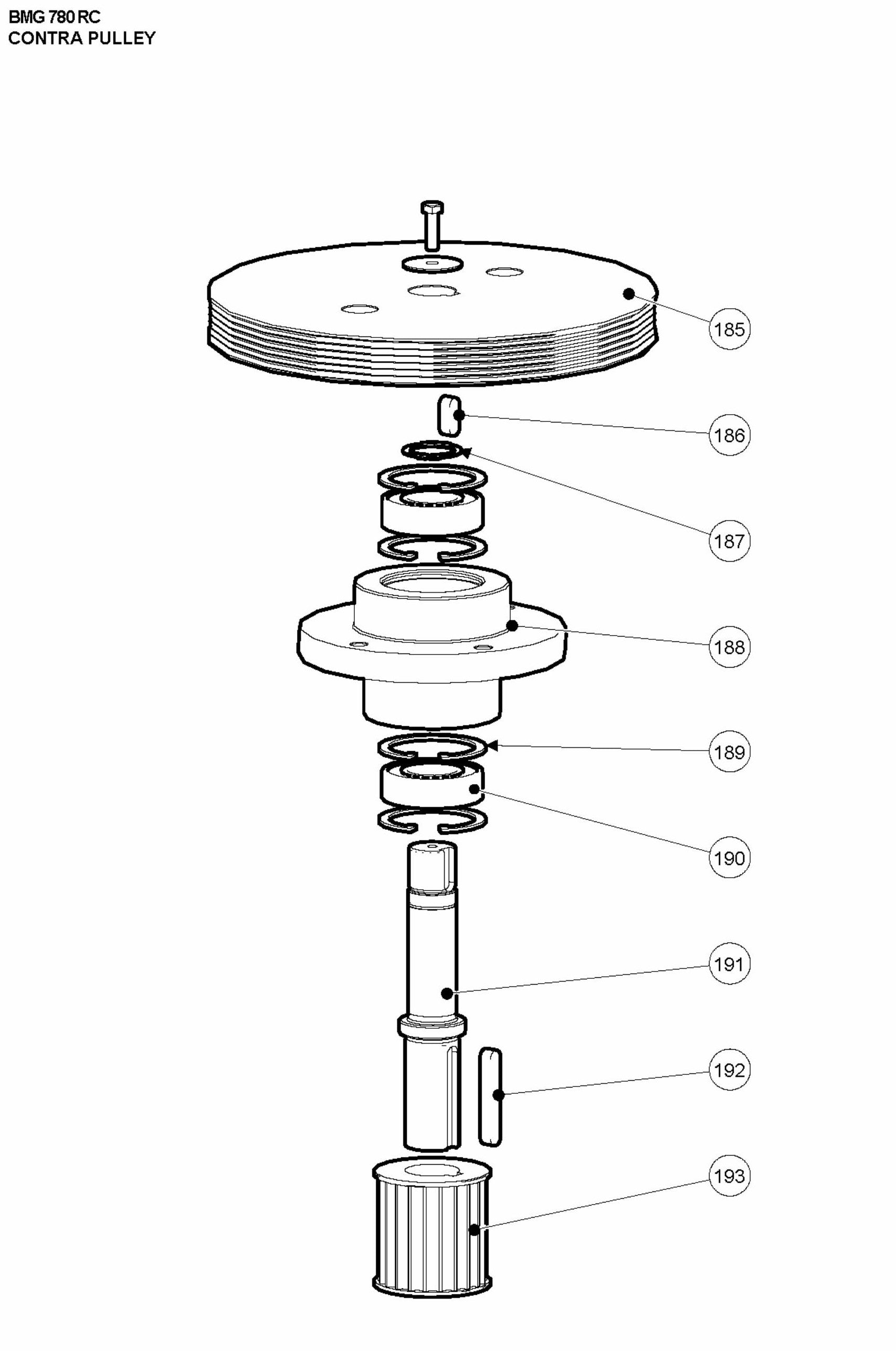 BMG 780 RC
CONTRA PULLEY

185

186

187

188

189

190

191

192

193