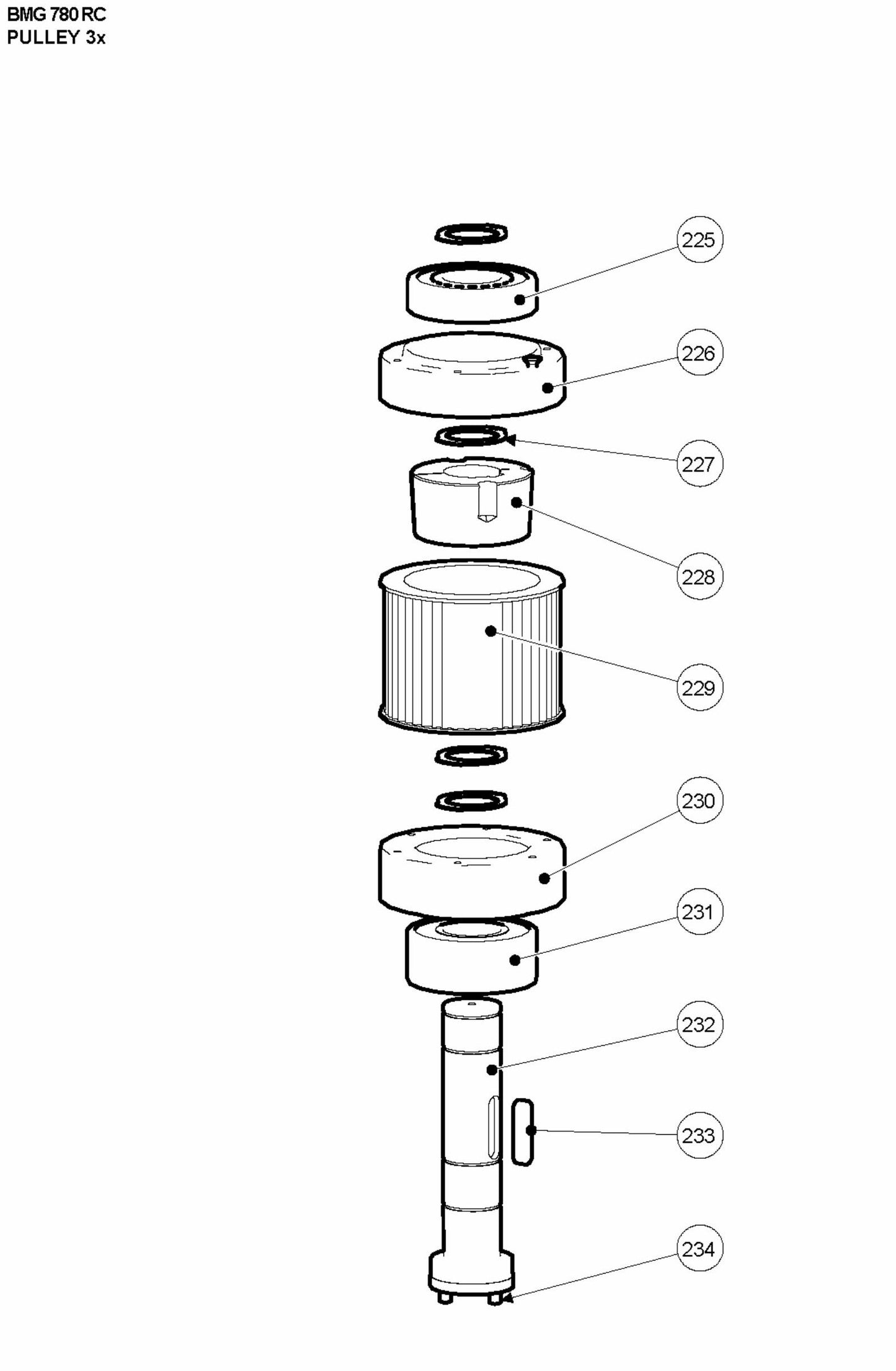 BMG 780 RC
PULLEY 3x

225
226
227
228
229
230
231
232
233
234