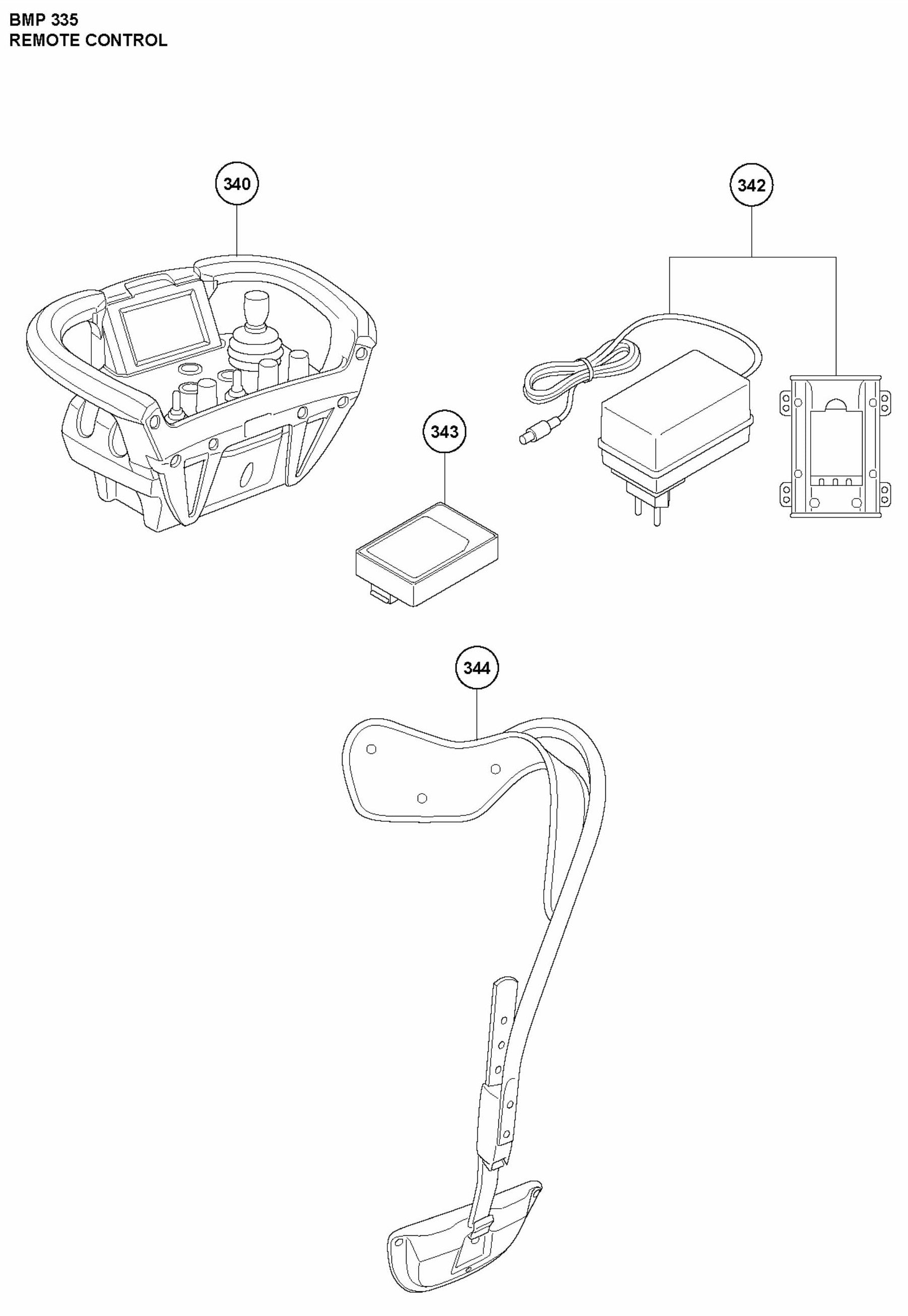 BMP 335
REMOTE CONTROL

340

342

343

344