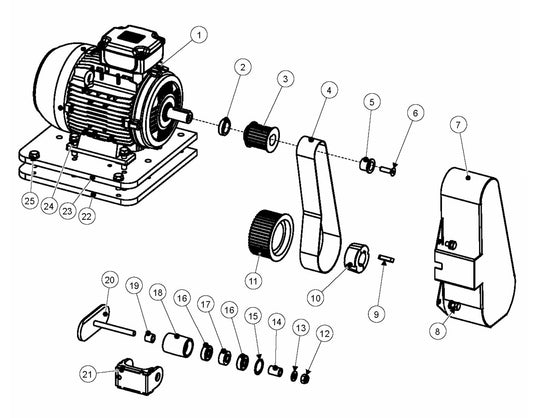 1
2
3
4
5
6
7
25
24
23
22
11
10
9
8
20
19
18
16
17
16
15
14
13
12
21