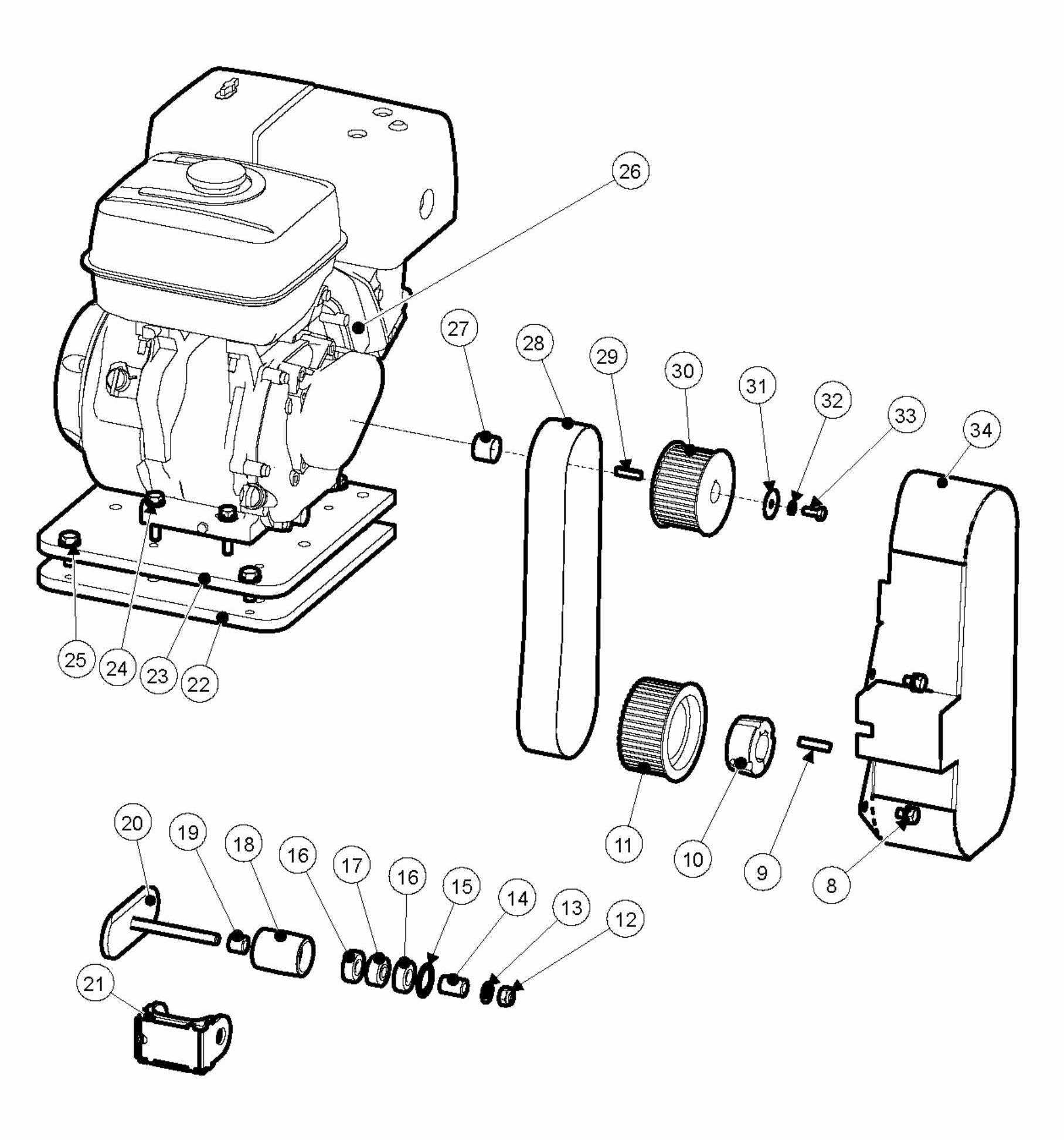 26
27
28
29
30
31
32
33
34
25
24
23
22
11
10
9
8
20
19
18
16
17
16
15
14
13
12
21