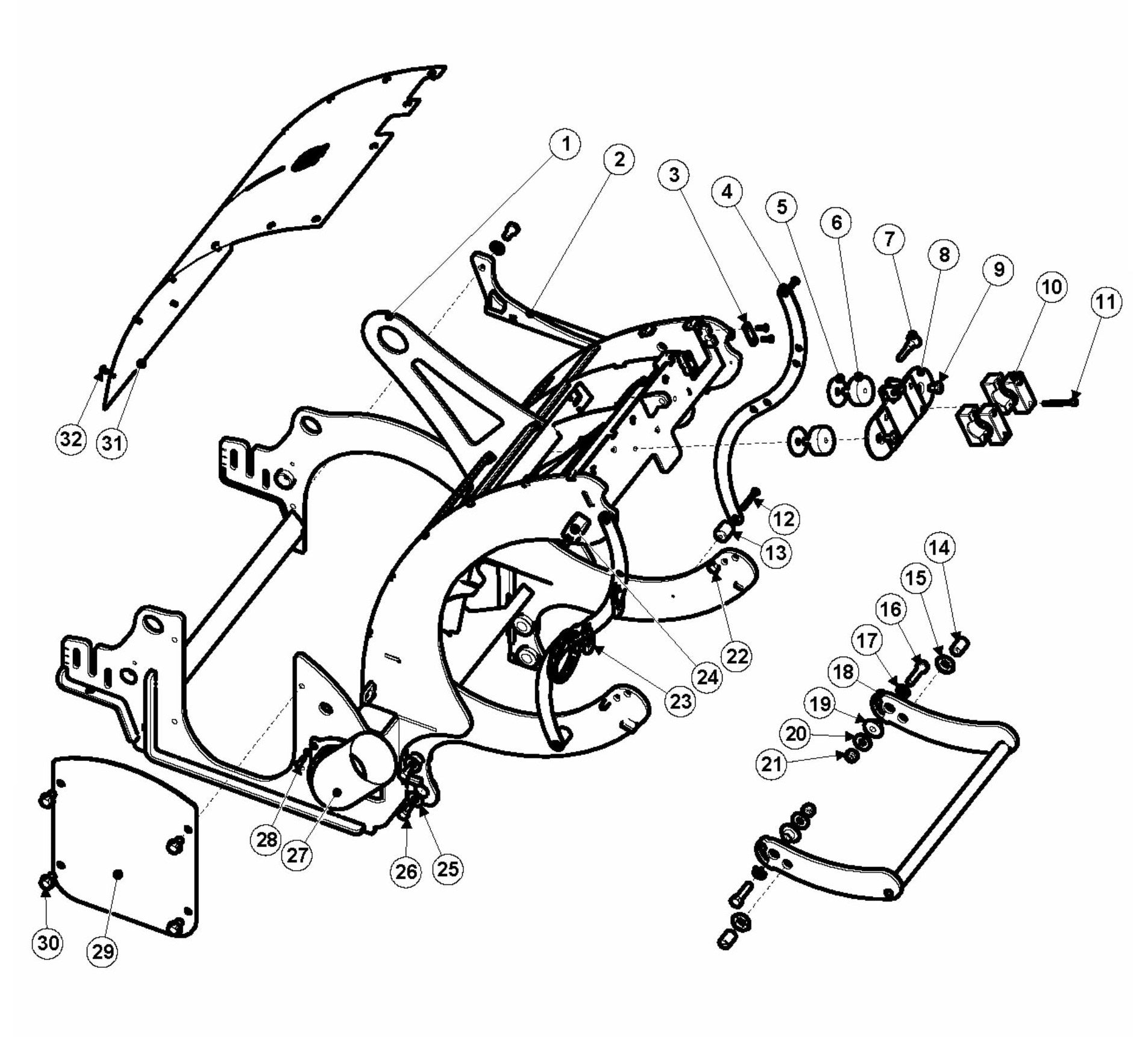 1
2
3
4
5
6
7
8
9
10
11
12
13
14
15
16
17
18
19
20
21
22
23
24
25
26
27
28
29
30
31
32