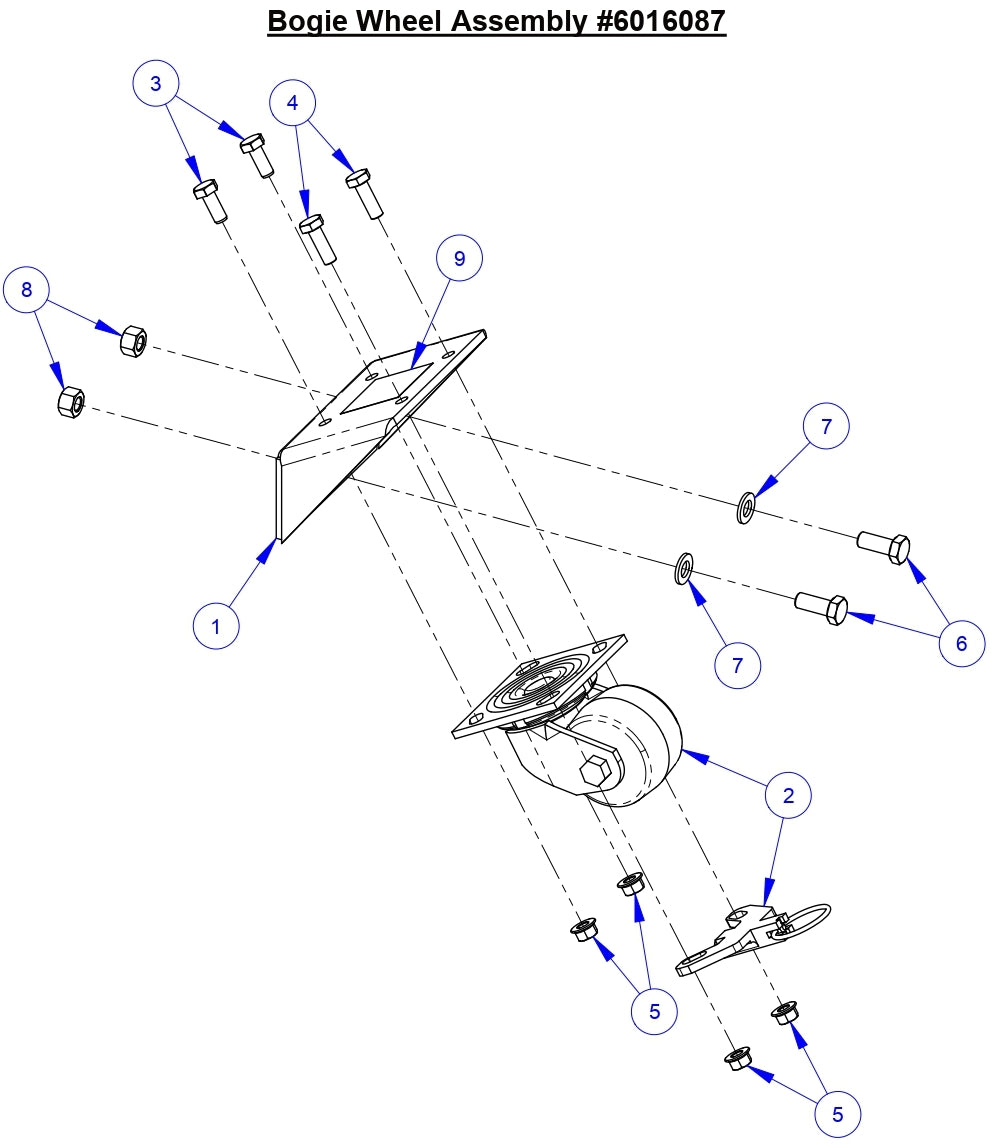 Bogie Wheel Assembly #6016087

3
4
8
9
7
1
7
6
2
5
5