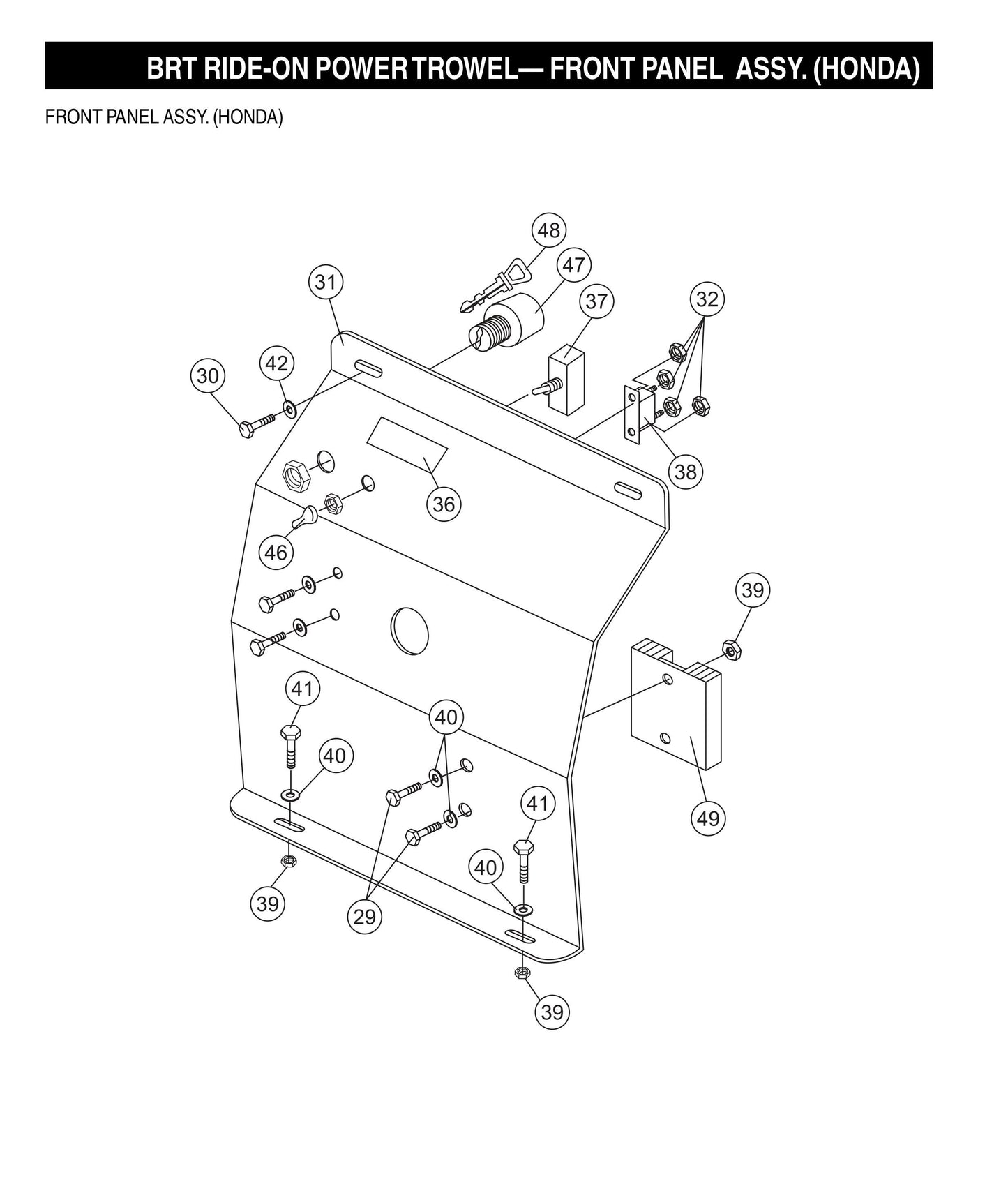 BRT RIDE-ON POWER TROWEL— FRONT PANEL ASSY. (HONDA)

FRONT PANEL ASSY. (HONDA)

48
47
31
37
32
42
30
38
36
46
39
41
40
40
49
41
40
39
29
39