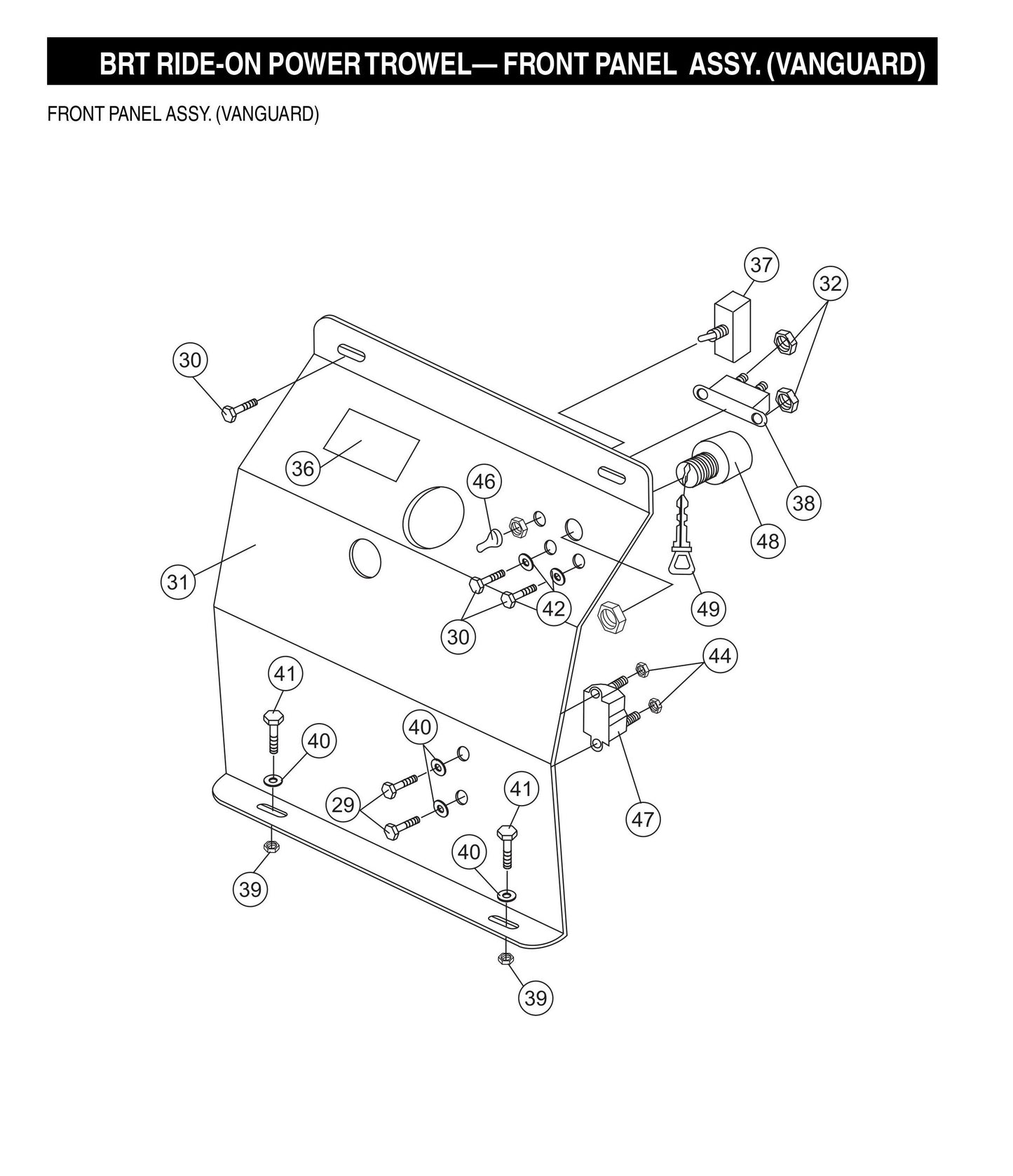 BRT RIDE-ON POWER TROWEL— FRONT PANEL ASSY. (VANGUARD)

FRONT PANEL ASSY. (VANGUARD)

37
32
30
36
46
38
48
31
42
49
30
44
41
40
40
29
41
47
40
39
39