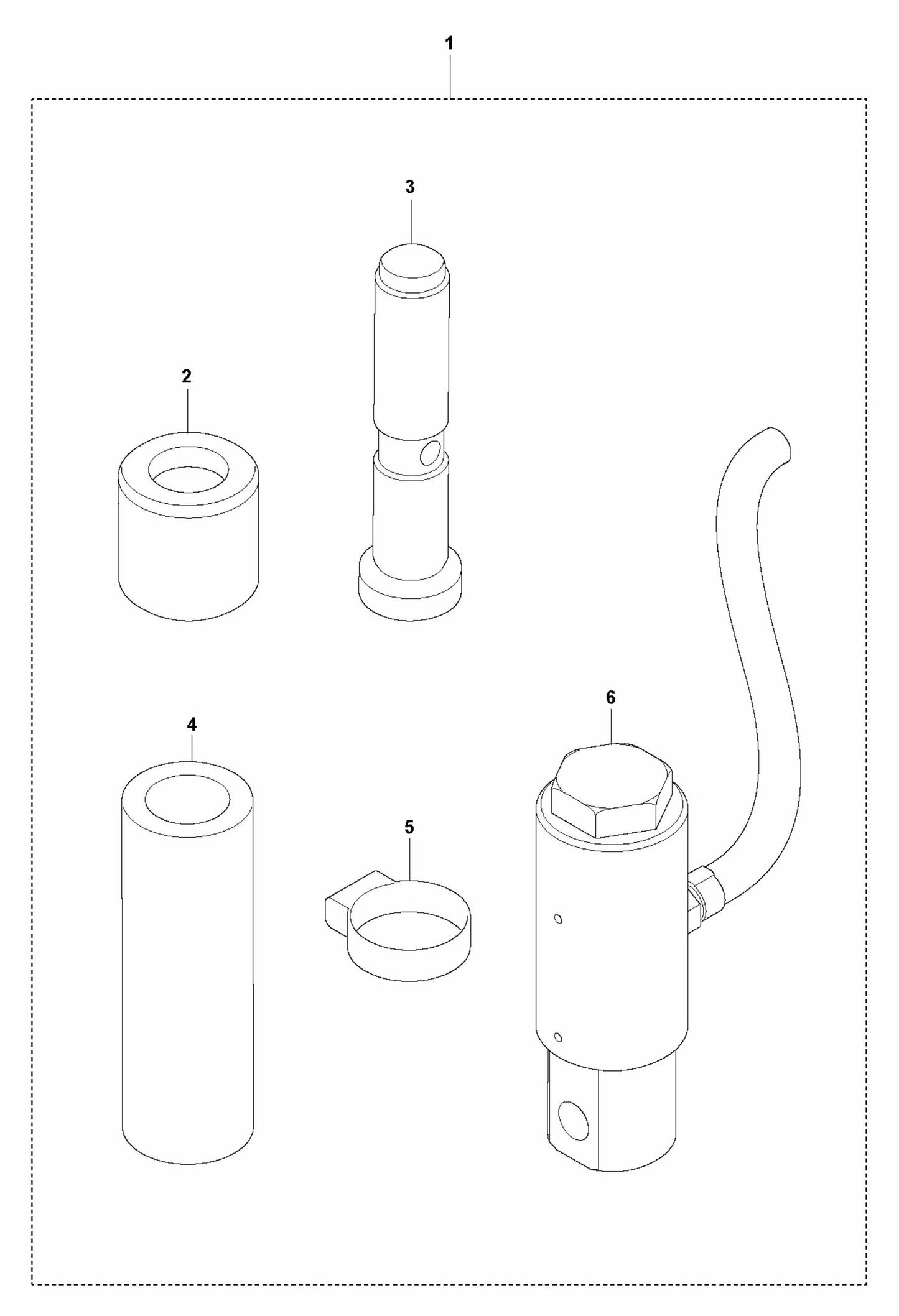 1

3

2

6

4

5