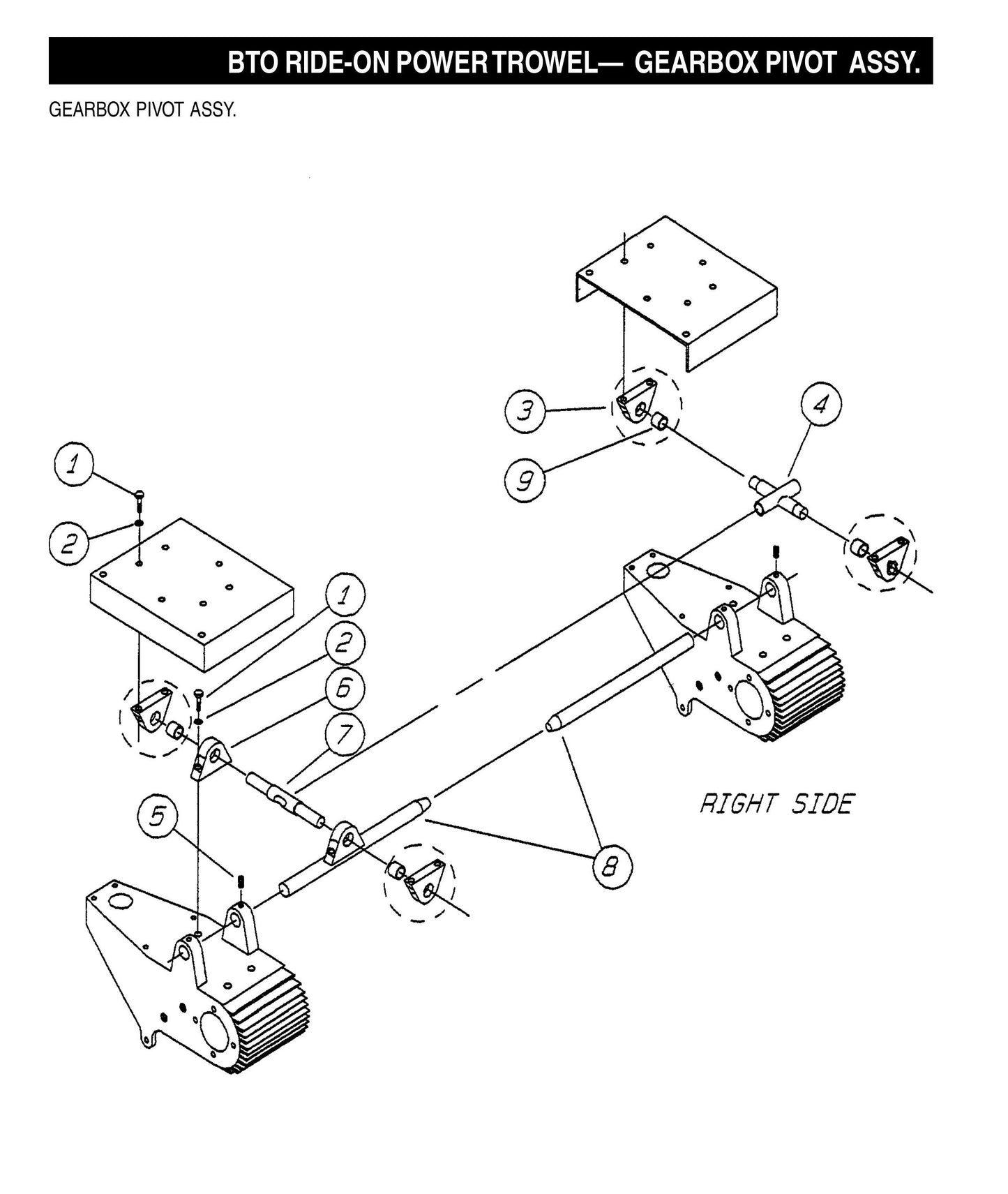 BTO RIDE-ON POWER TROWEL— GEARBOX PIVOT ASSY.

GEARBOX PIVOT ASSY.

3

4

9

1

2

1

2

6

7

5

8

RIGHT SIDE