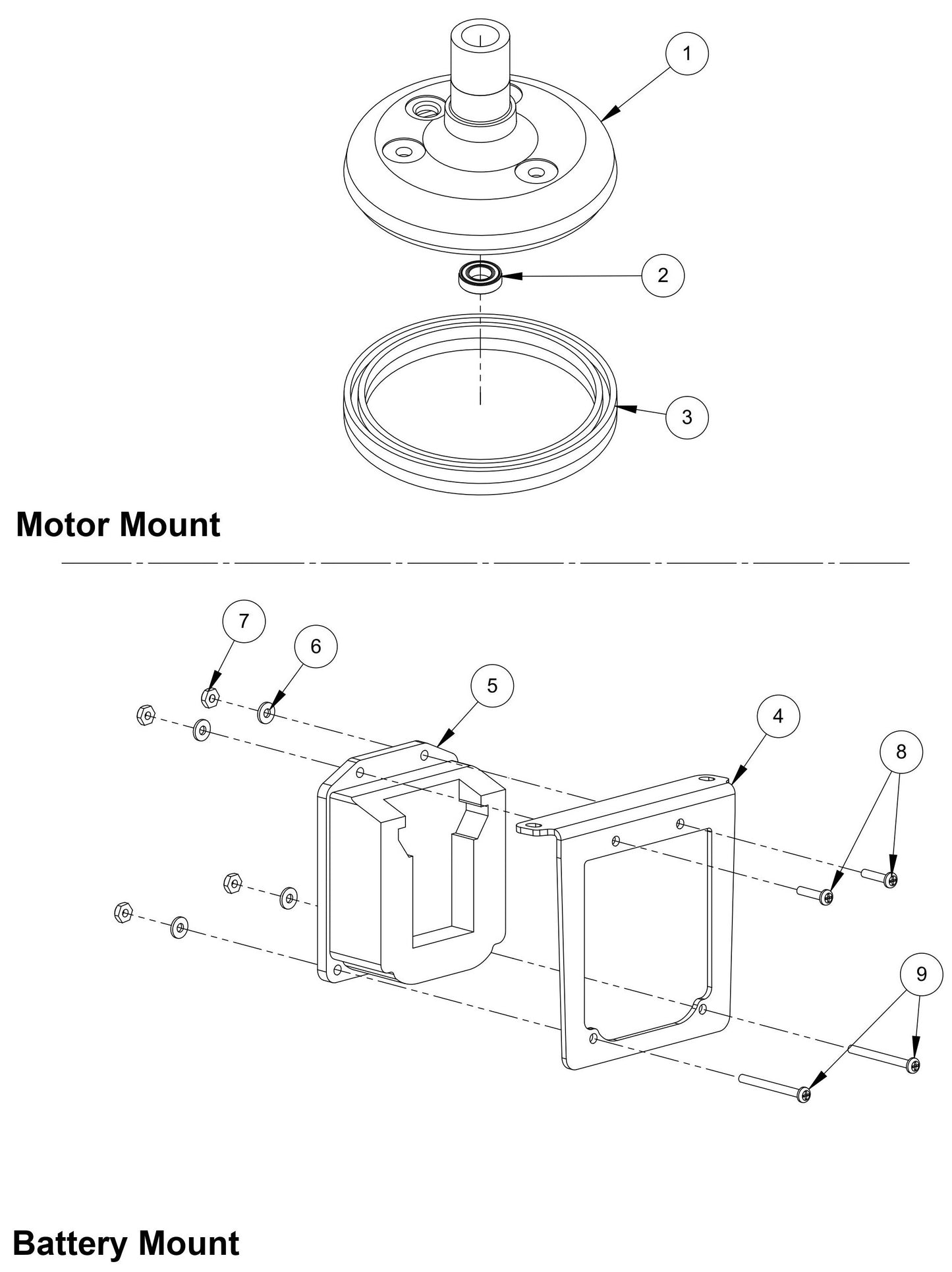 1

2

3

Motor Mount

7

6

5

4

8

9

Battery Mount