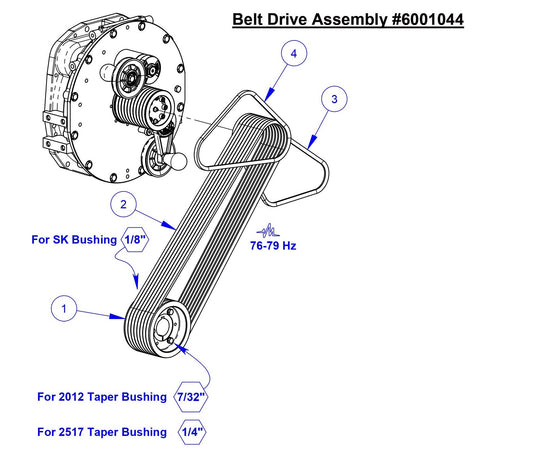 Belt Drive Assembly #6001044

4

3

2

For SK Bushing 1/8"

76-79 Hz

1

For 2012 Taper Bushing 7/32"

For 2517 Taper Bushing 1/4"