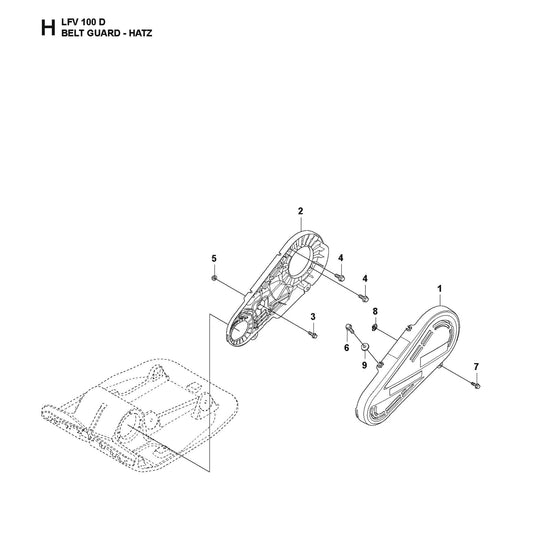 H LFV 100 D
BELT GUARD - HATZ

2
5
4
4
1
8
3
6
9
7