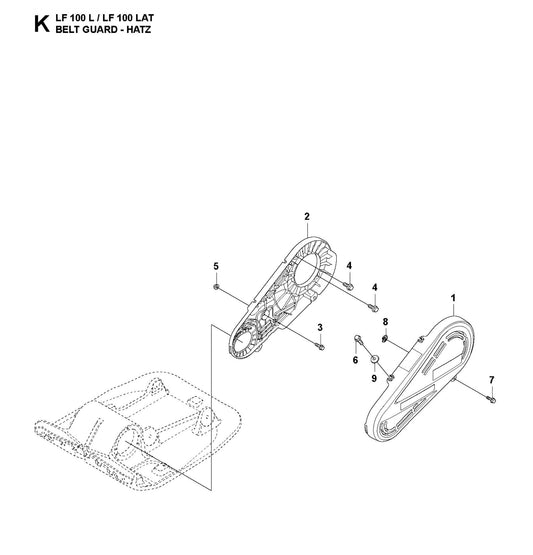 K LF 100 L / LF 100 LAT
BELT GUARD - HATZ

2
5
4
4
1
3
8
6
9
7