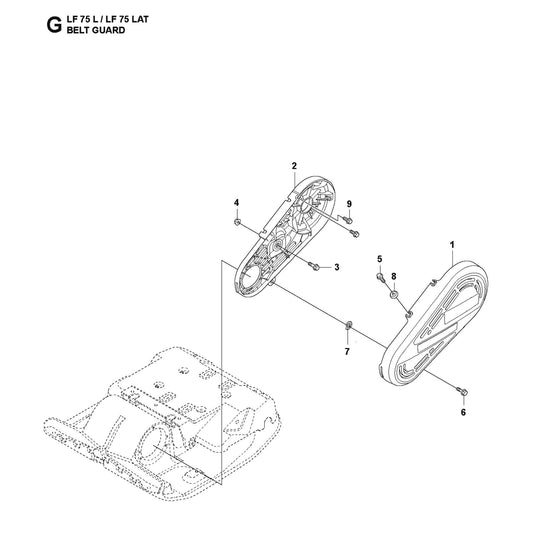 G LF 75 L / LF 75 LAT
BELT GUARD

2
4
9
3
1
5
8
7
6