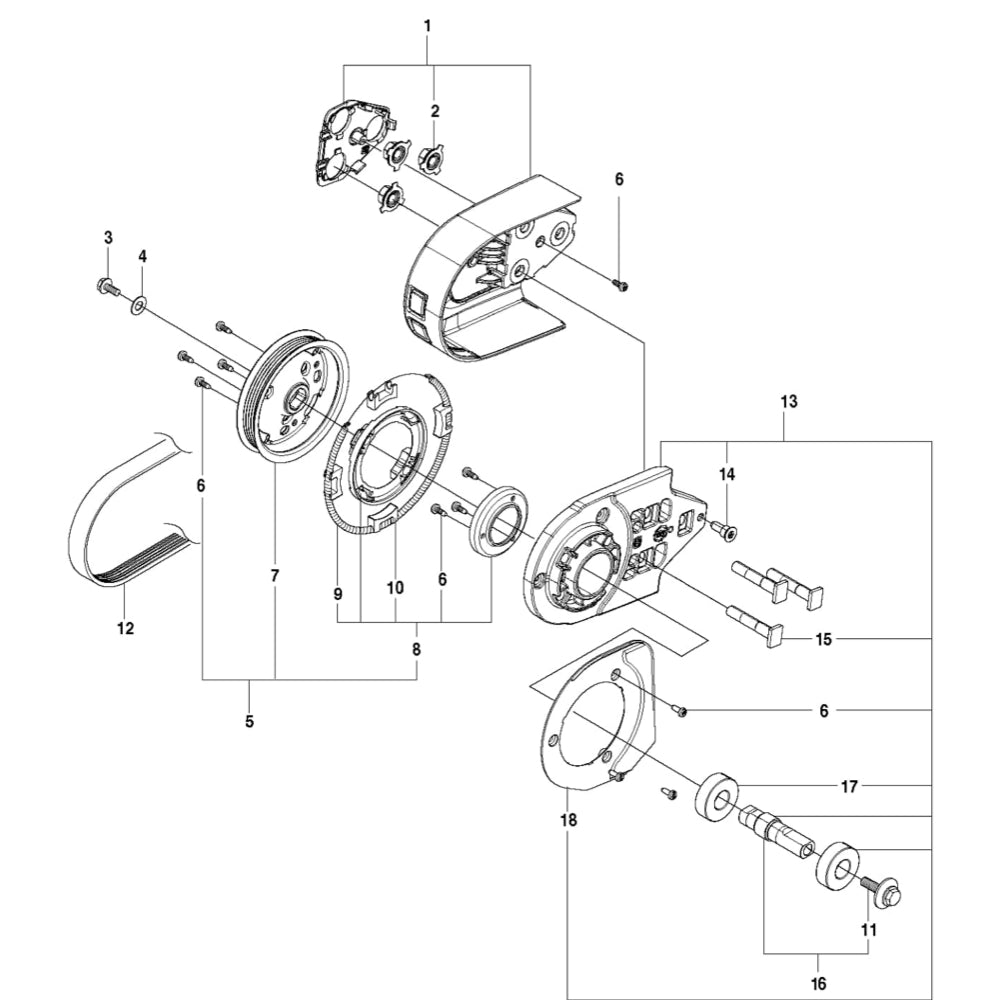 1
2
6
3
4
13
14
6
7
9
10
6
12
8
15
5
6
17
18
11
16