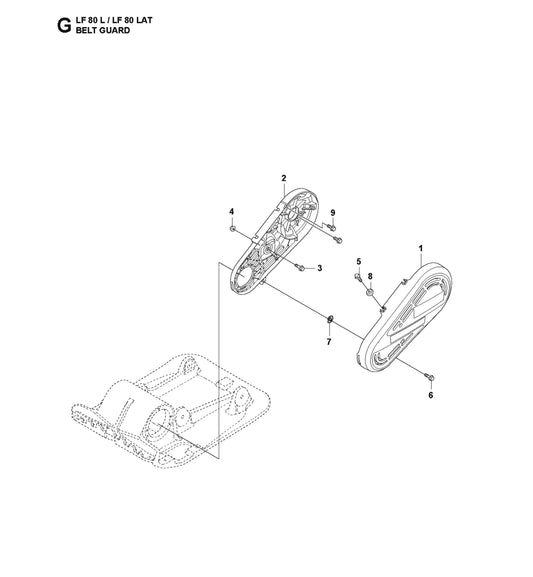 G LF 80 L / LF 80 LAT
BELT GUARD

2
4
9
1
5
8
3
7
6