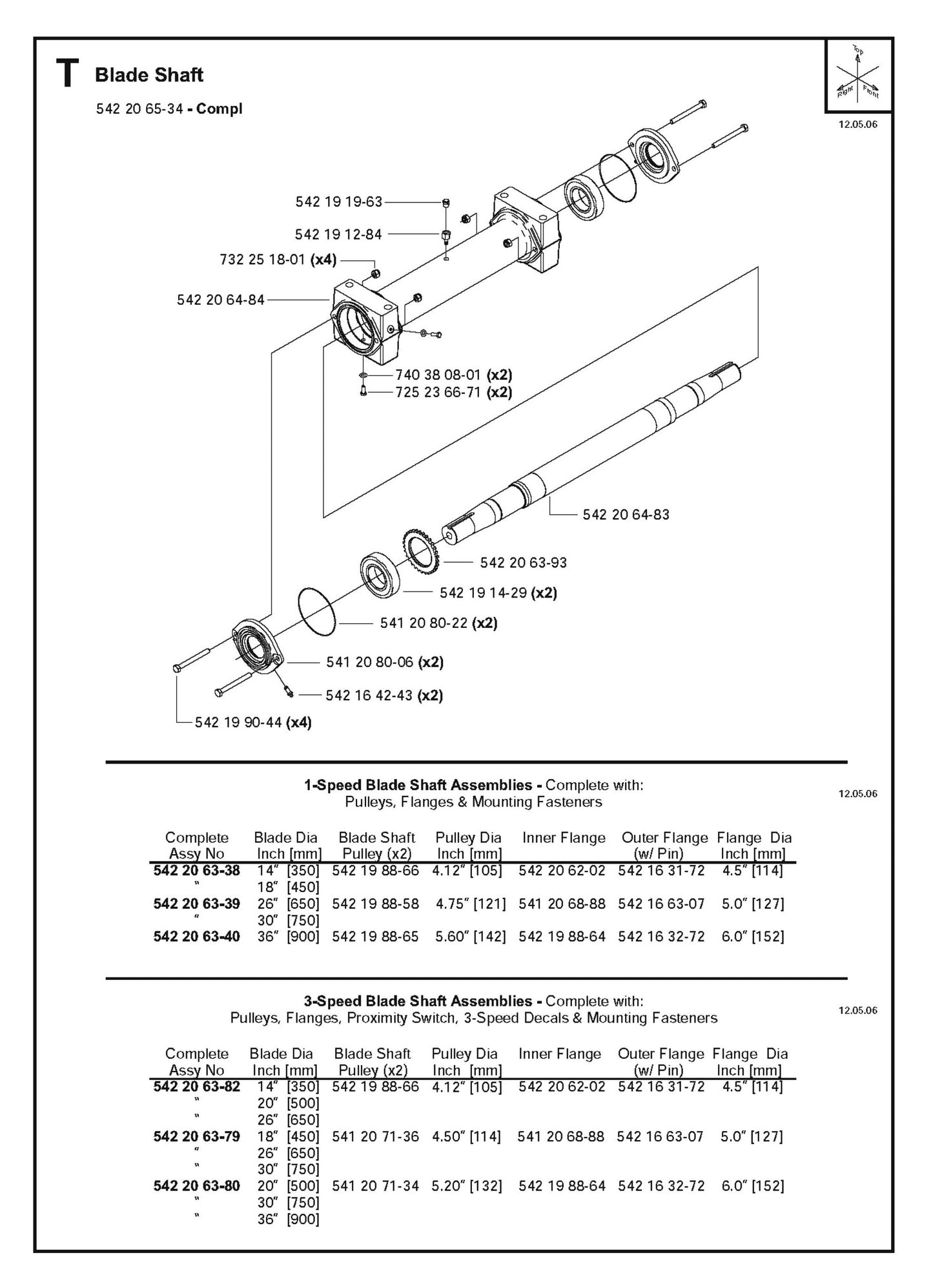 T Blade Shaft

542 20 65-34 - Compl

Top
Right Front

12.05.06

542 19 19-63
542 19 12-84
732 25 18-01 (x4)
542 20 64-84
740 38 08-01 (x2)
725 23 66-71 (x2)
542 20 64-83
542 20 63-93
542 19 14-29 (x2)
541 20 80-22 (x2)
541 20 80-06 (x2)
542 16 42-43 (x2)
542 19 90-44 (x4)

1-Speed Blade Shaft Assemblies - Complete with: Pulleys, Flanges & Mounting Fasteners

12.05.06

| Complete Assy No | Blade Dia Inch [mm] | Blade Shaft Pulley (x2) | Pulley Dia Inch [mm] | Inner Flange | Outer Flange (w/ Pin) | Flange Dia Inch [mm] |
|---|---|---|---|---|---|---|
| 542 20 63-38 | 14" [350] | 542 19 88-66 | 4.12" [105] | 542 20 62-02 | 542 16 31-72 | 4.5" [114] |
| " | 18" [450] | | | | | |
| 542 20 63-39 | 26" [650] | 542 19 88-58 | 4.75" [121] | 541 20 68-88 | 542 16 63-07 | 5.0" [127] |
| " | 30" [750] | | | | | |
| 542 20 63-40 | 36" [900] | 542 19 88-65 | 5.60" [142] | 542 19 88-64 | 542 16 32-72 | 6.0" [152] |

3-Speed Blade Shaft Assemblies - Complete with: Pulleys, Flanges, Proximity Switch, 3-Speed Decals & Mounting Fasteners

12.05.06

| Complete Assy No | Blade Dia Inch [mm] | Blade Shaft Pulley (x2) | Pulley Dia Inch [mm] | Inner Flange | Outer Flange (w/ Pin) | Flange Dia Inch [mm] |
|---|---|---|---|---|---|---|
| 542 20 63-82 | 14" [350] | 542 19 88-66 | 4.12" [105] | 542 20 62-02 | 542 16 31-72 | 4.5" [114] |
| " | 20" [500] | | | | | |
| " | 26" [650] | | | | | |
| 542 20 63-79 | 18" [450] | 541 20 71-36 | 4.50" [114] | 541 20 68-88 | 542 16 63-07 | 5.0" [127] |
| " | 26" [650] | | | | | |
| " | 30" [750] | | | | | |
| 542 20 63-80 | 20" [500] | 541 20 71-34 | 5.20" [132] | 542 19 88-64 | 542 16 32-72 | 6.0" [152] |
| " | 30" [750] | | | | | |
| " | 36" [900] | | | | | |