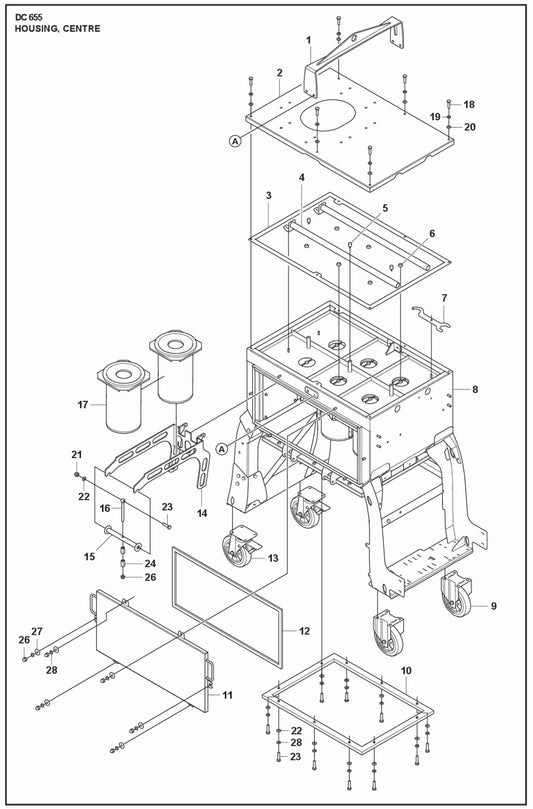 DC 655
HOUSING, CENTRE

1
2
18
19
20
A
3
4
5
6
7
8
17
A
21
22
16
23
14
15
24
26
13
9
12
26
27
28
11
10
22
28
23