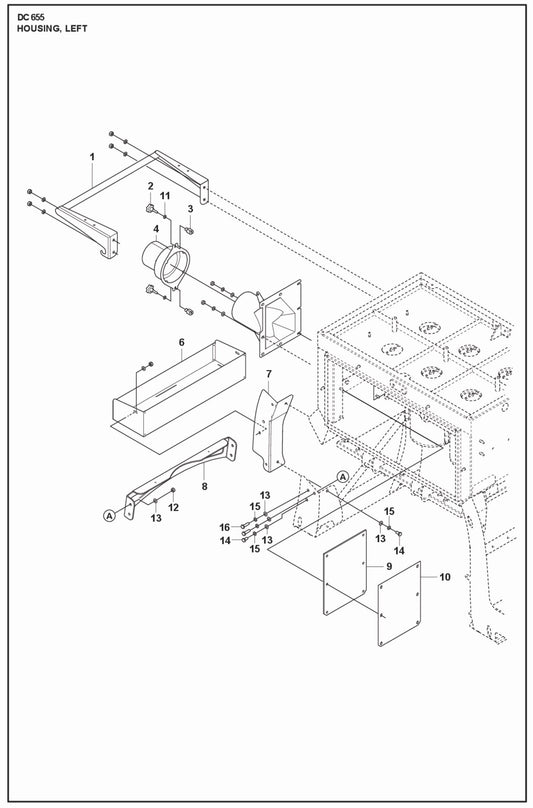 DC 655
HOUSING, LEFT

1
2
11
3
4
6
7
8
A
13
12
A
13
15
16
14
15
13
15
13
14
9
10