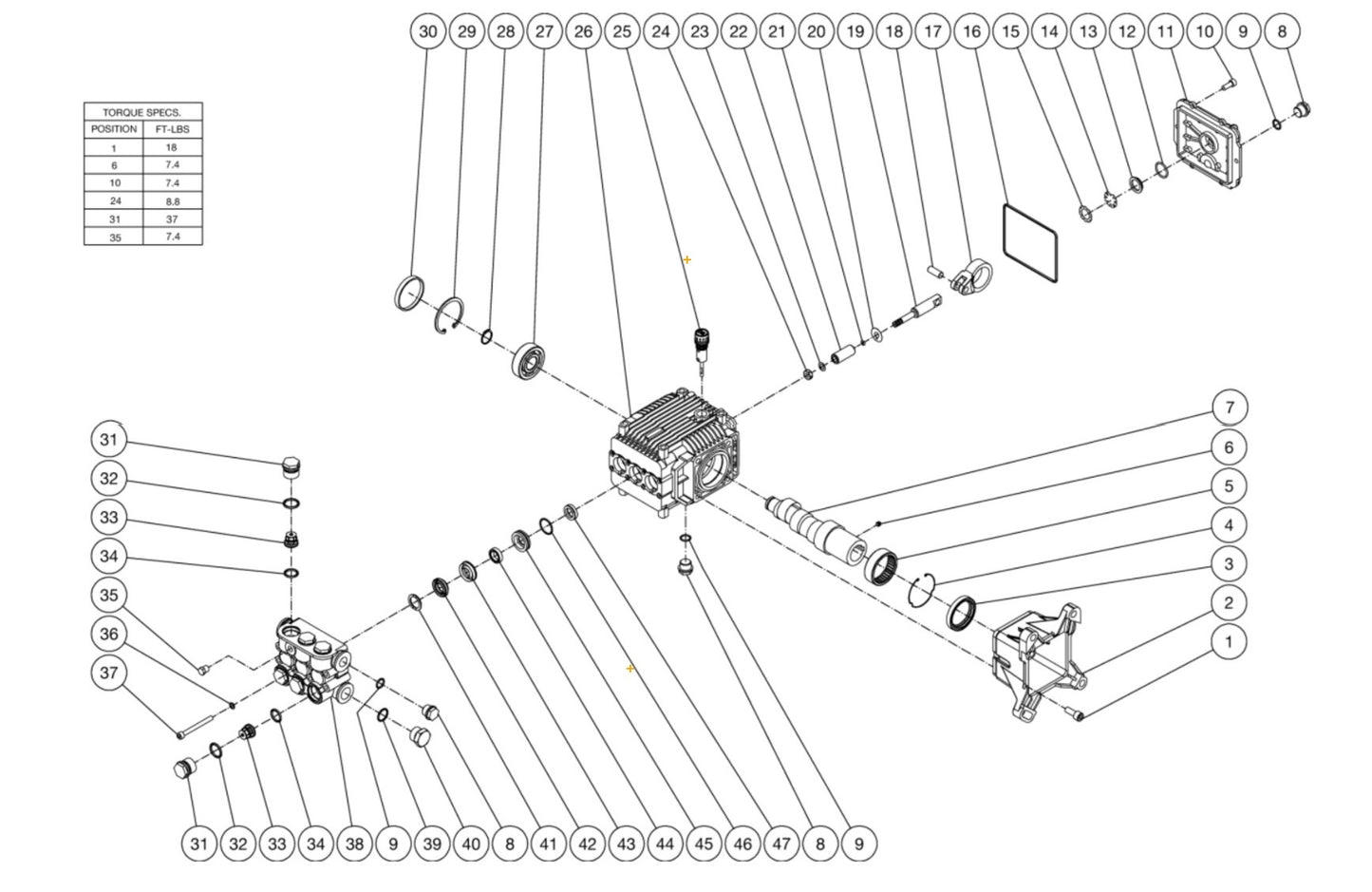 30 29 28 27 26 25 24 23 22 21 20 19 18 17 16 15 14 13 12 11 10 9 8

| TORQUE SPECS. | |
|---|---|
| POSITION | FT-LBS |
| 1 | 18 |
| 6 | 7.4 |
| 10 | 7.4 |
| 24 | 8.8 |
| 31 | 37 |
| 35 | 7.4 |

7
6
5
4
3
2
1

31
32
33
34
35
36
37

31 32 33 34 38 9 39 40 8 41 42 43 44 45 46 47 8 9