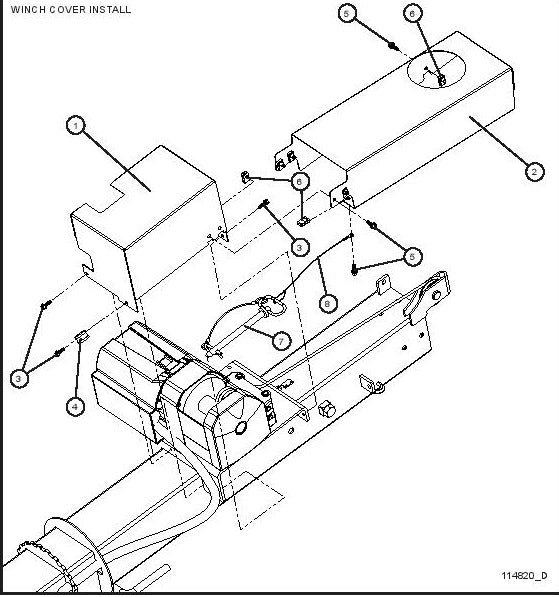 WINCH COVER INSTALL

5
6
1
2
6
3
5
8
7
3
4

114820_D