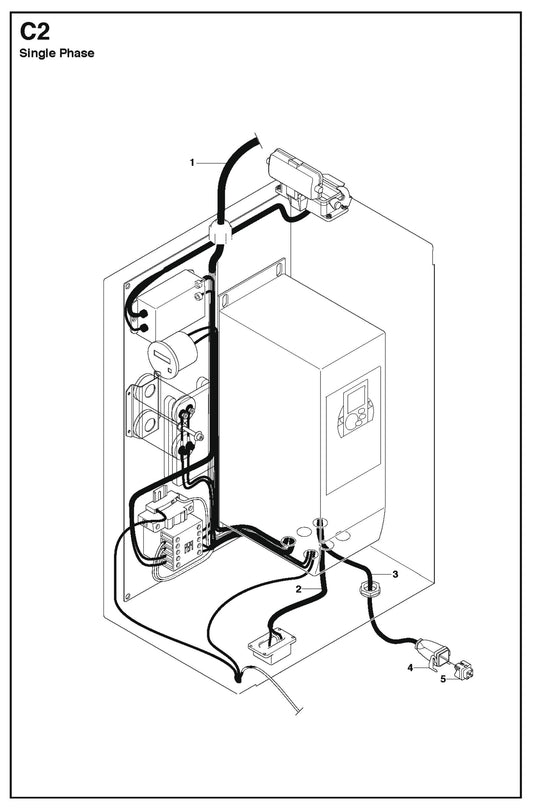 C2
Single Phase

1
2
3
4
5