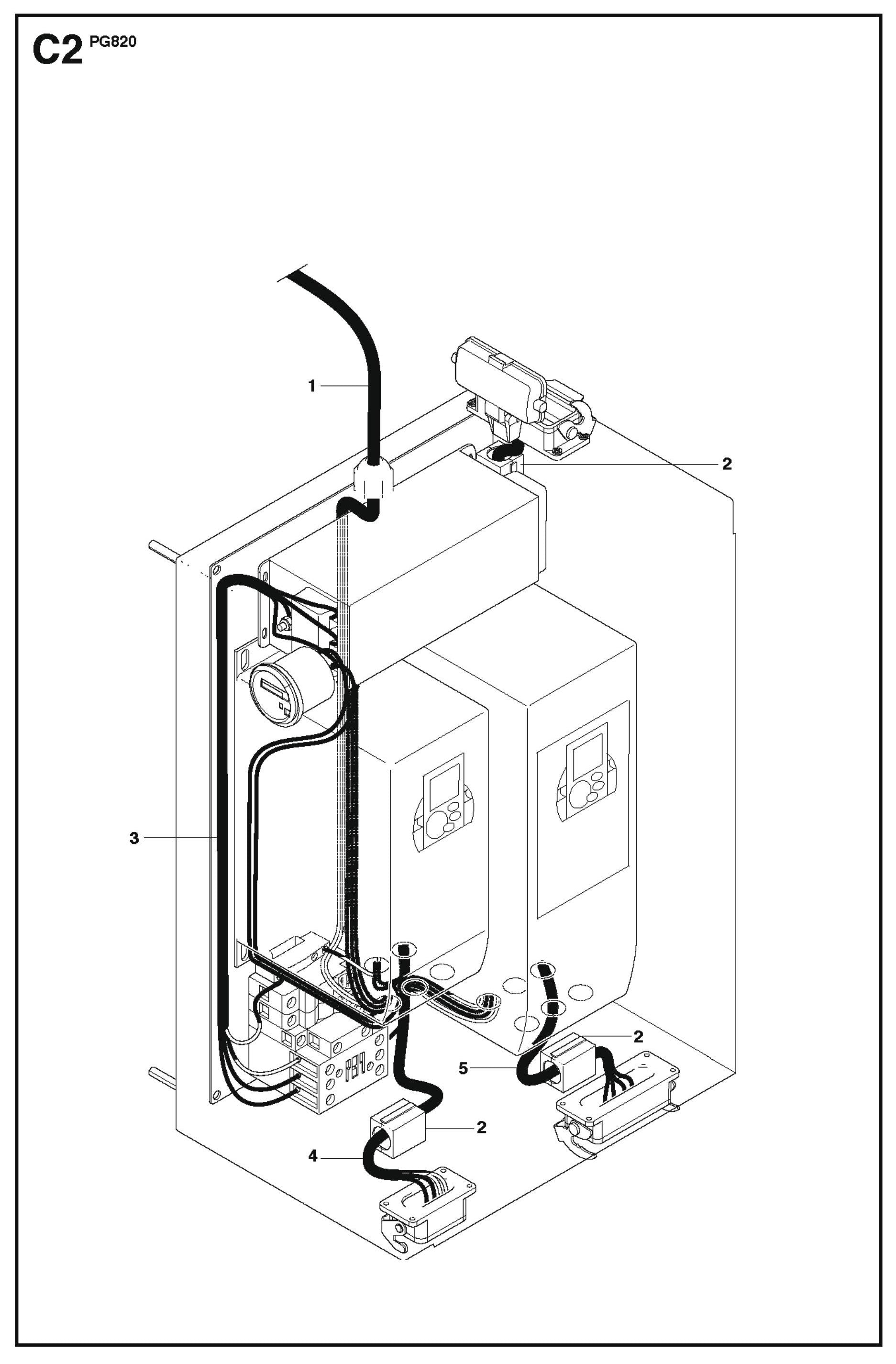 C2 PG820

1

2

3

2

5

2

4