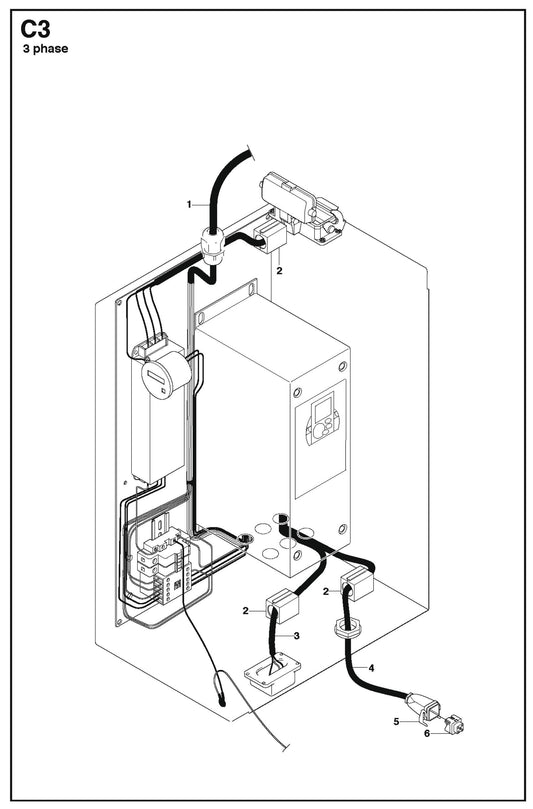 C3
3 phase

1
2
2
2
3
4
5
6