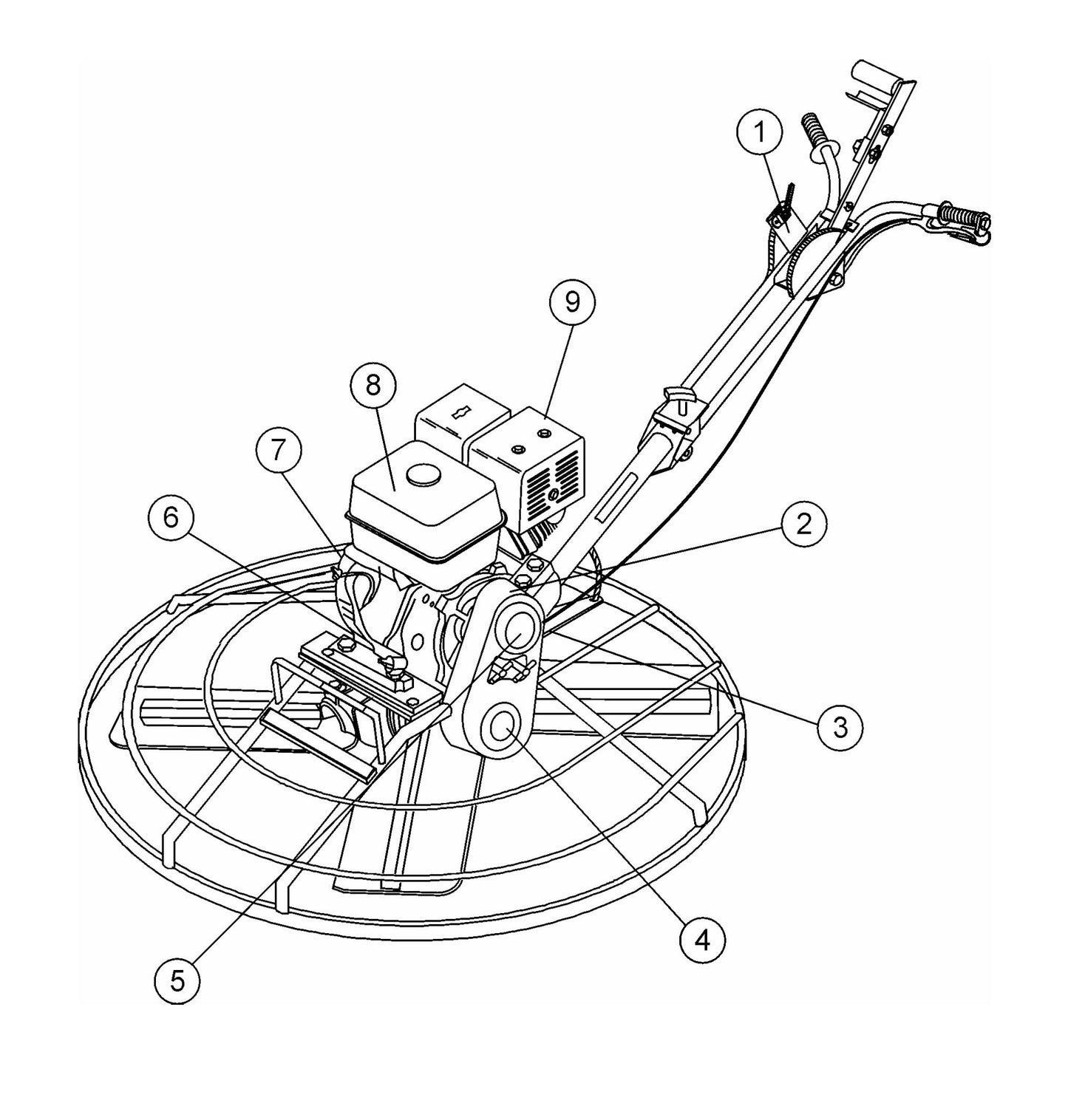 1
9
8
7
6
2
3
4
5