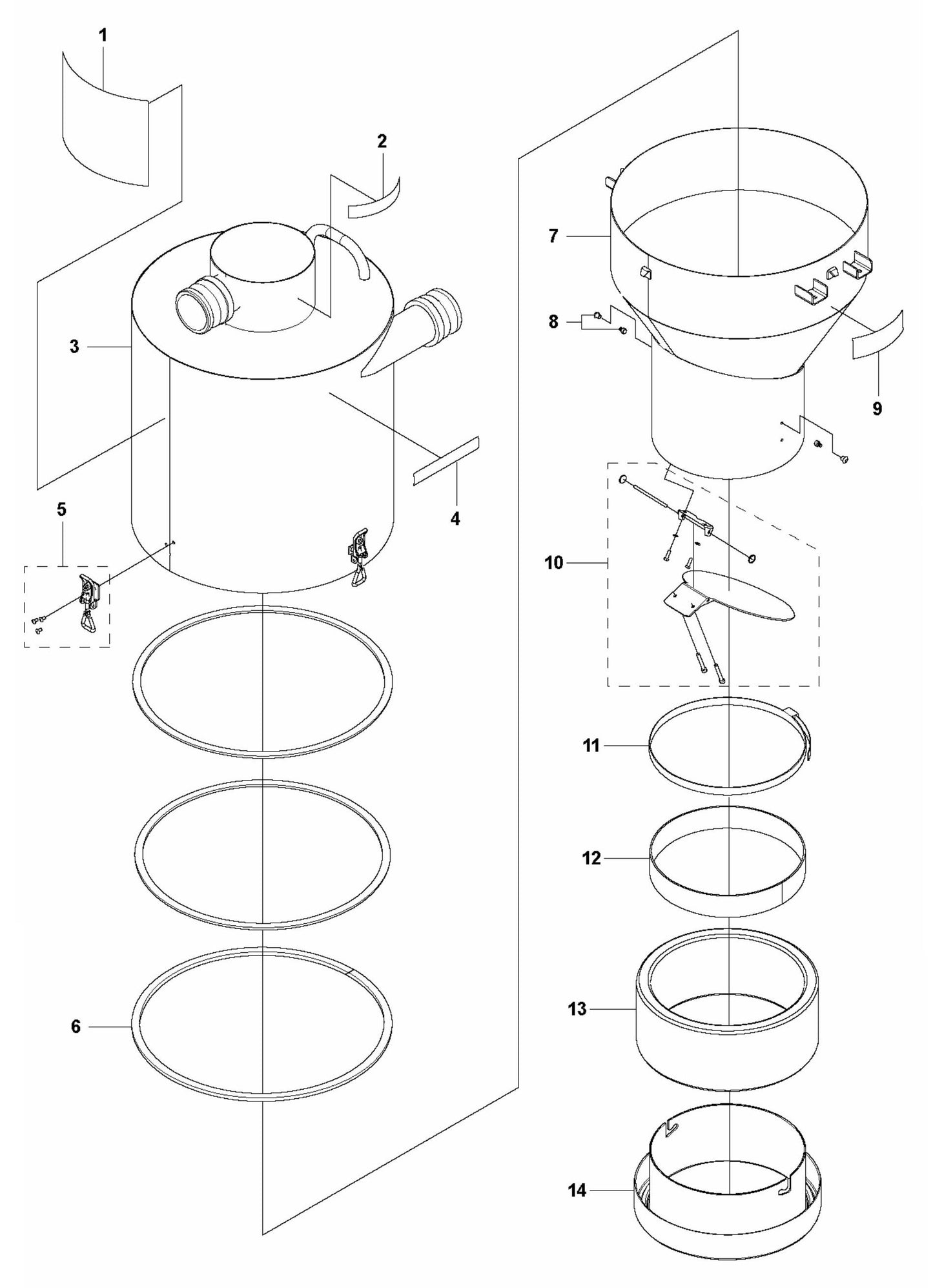 1
2
3
4
5
6
7
8
9
10
11
12
13
14