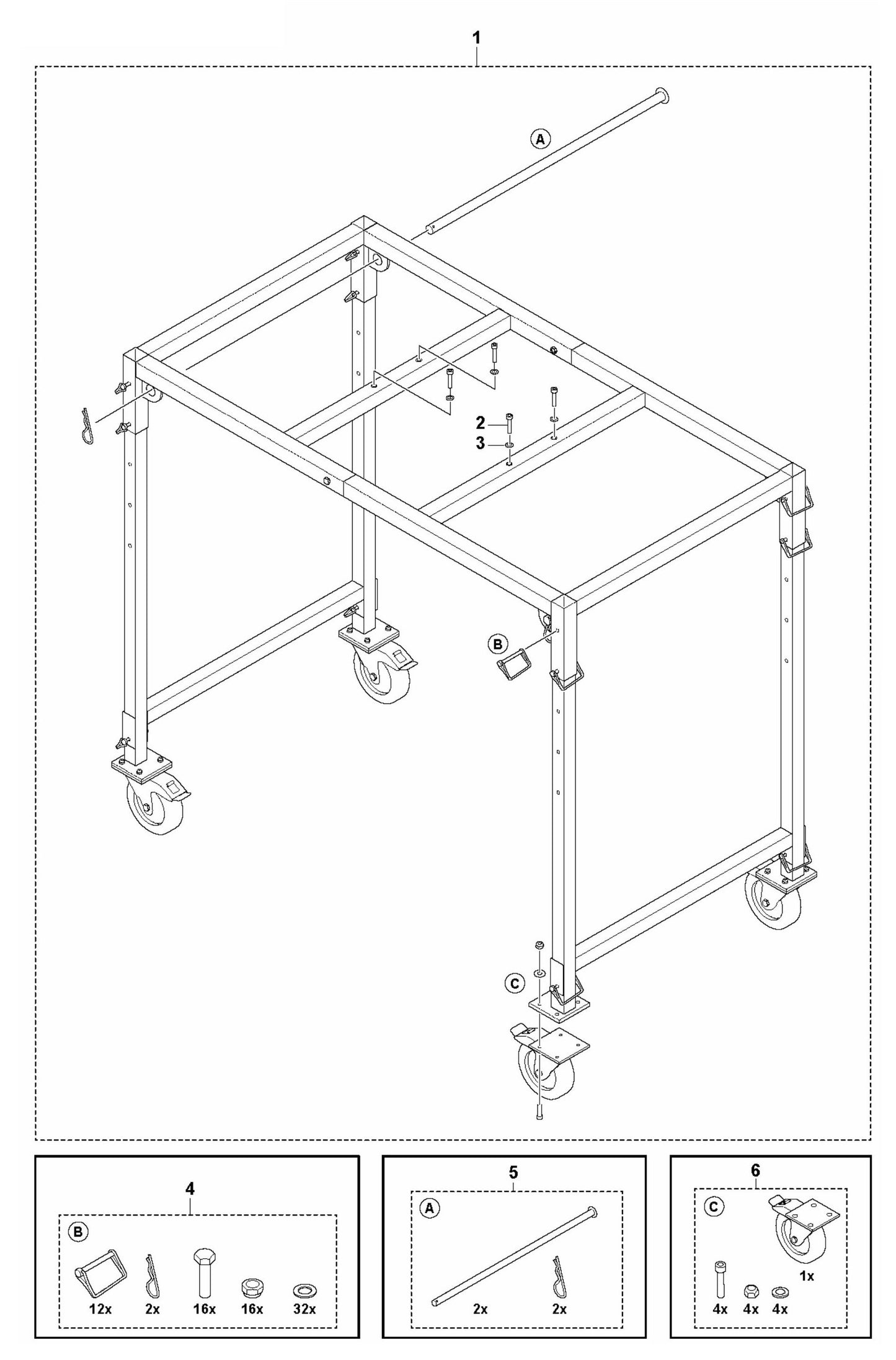 1

A

2
3

B

C

4
B
12x 2x 16x 16x 32x

5
A
2x 2x

6
C
1x
4x 4x 4x