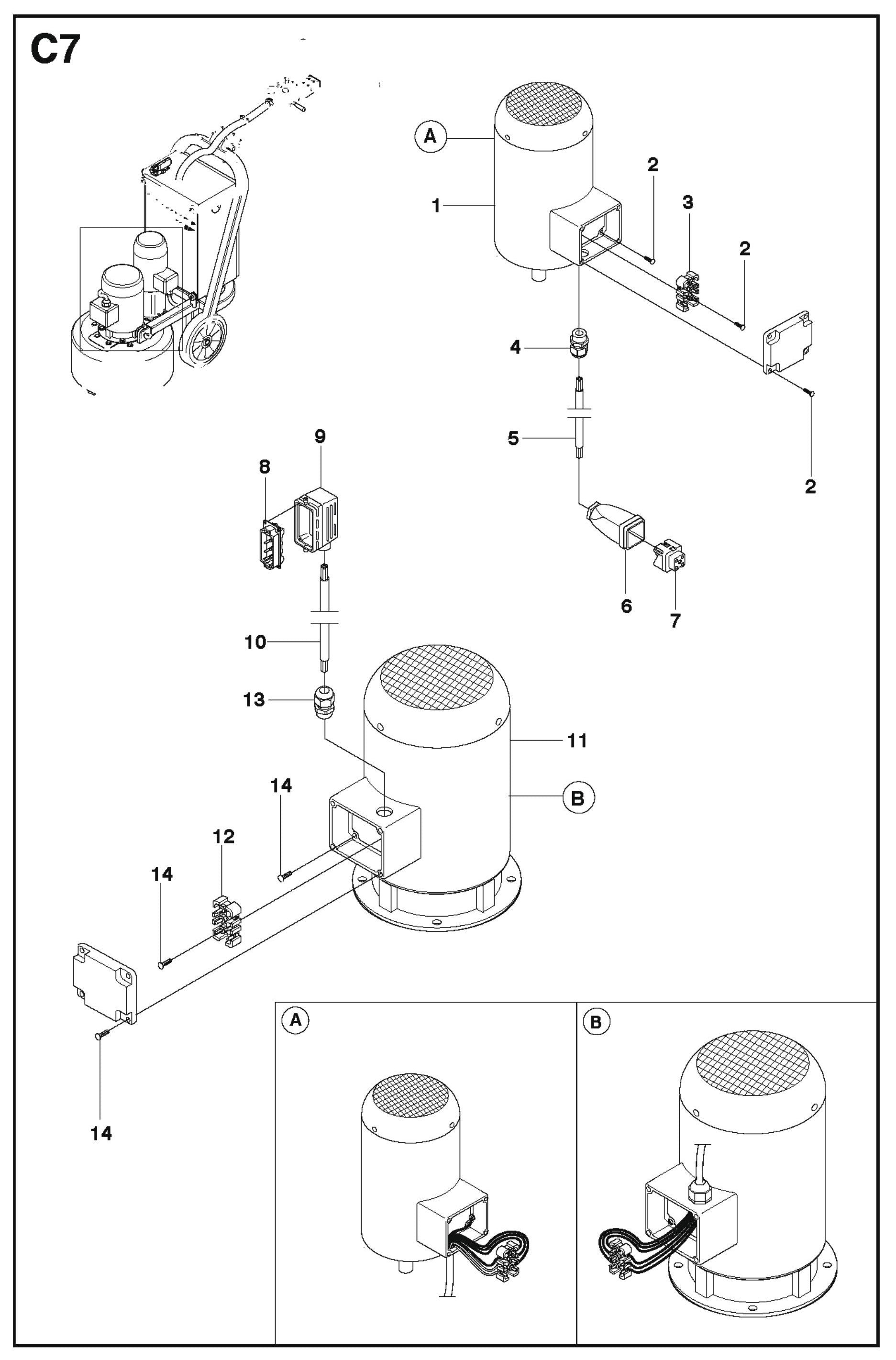 C7

A
1
2
3
2
4
5
2
6
7
9
8
10
13
11
B
14
12
14
14
A
B