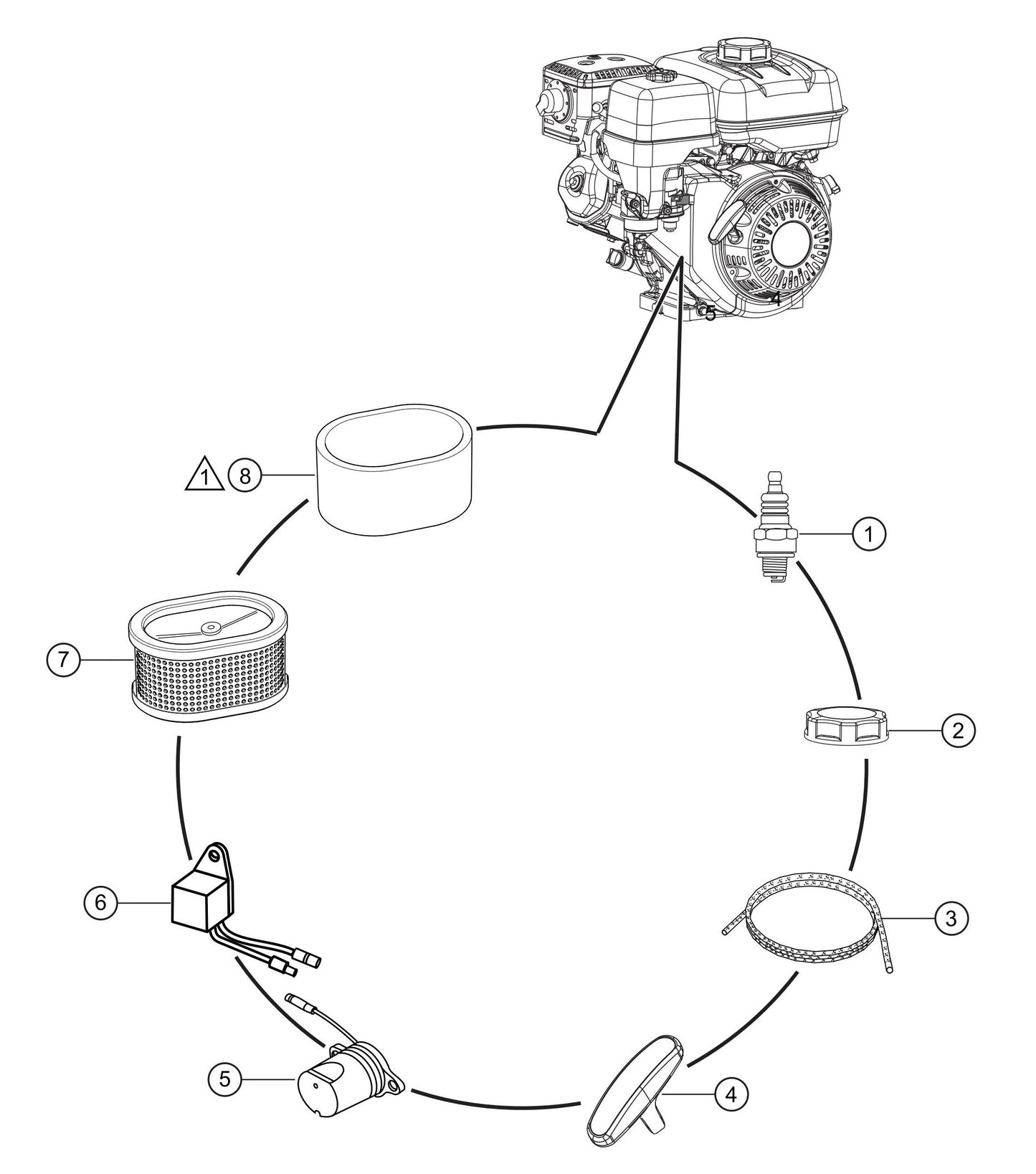 4
5
1
8
1
7
2
6
3
5
4