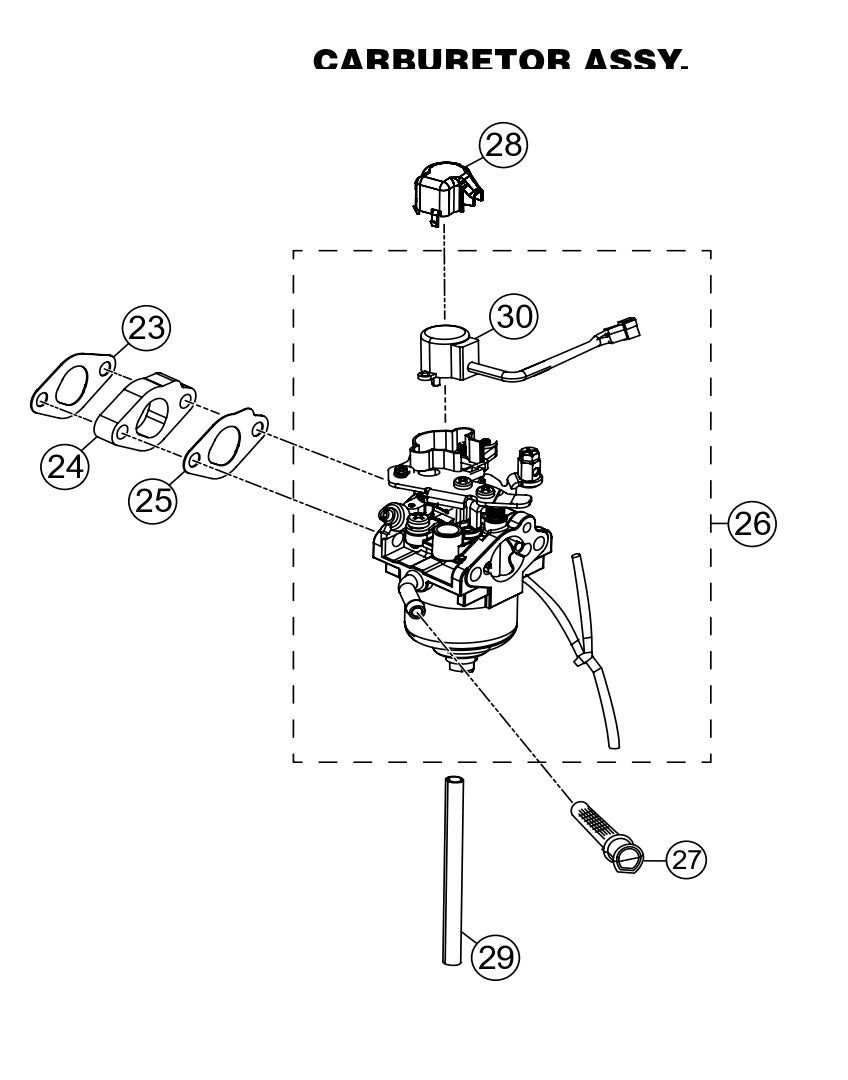 CARBURETOR ASSY.

28

30

23

24

25

26

27

29