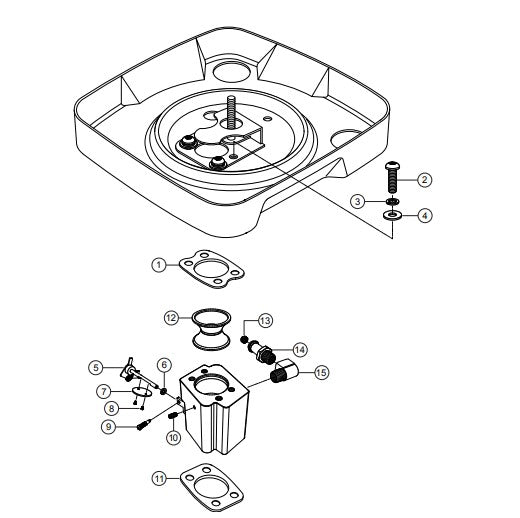 2
3
4
1
12
13
14
5
6
15
7
8
9
10
11