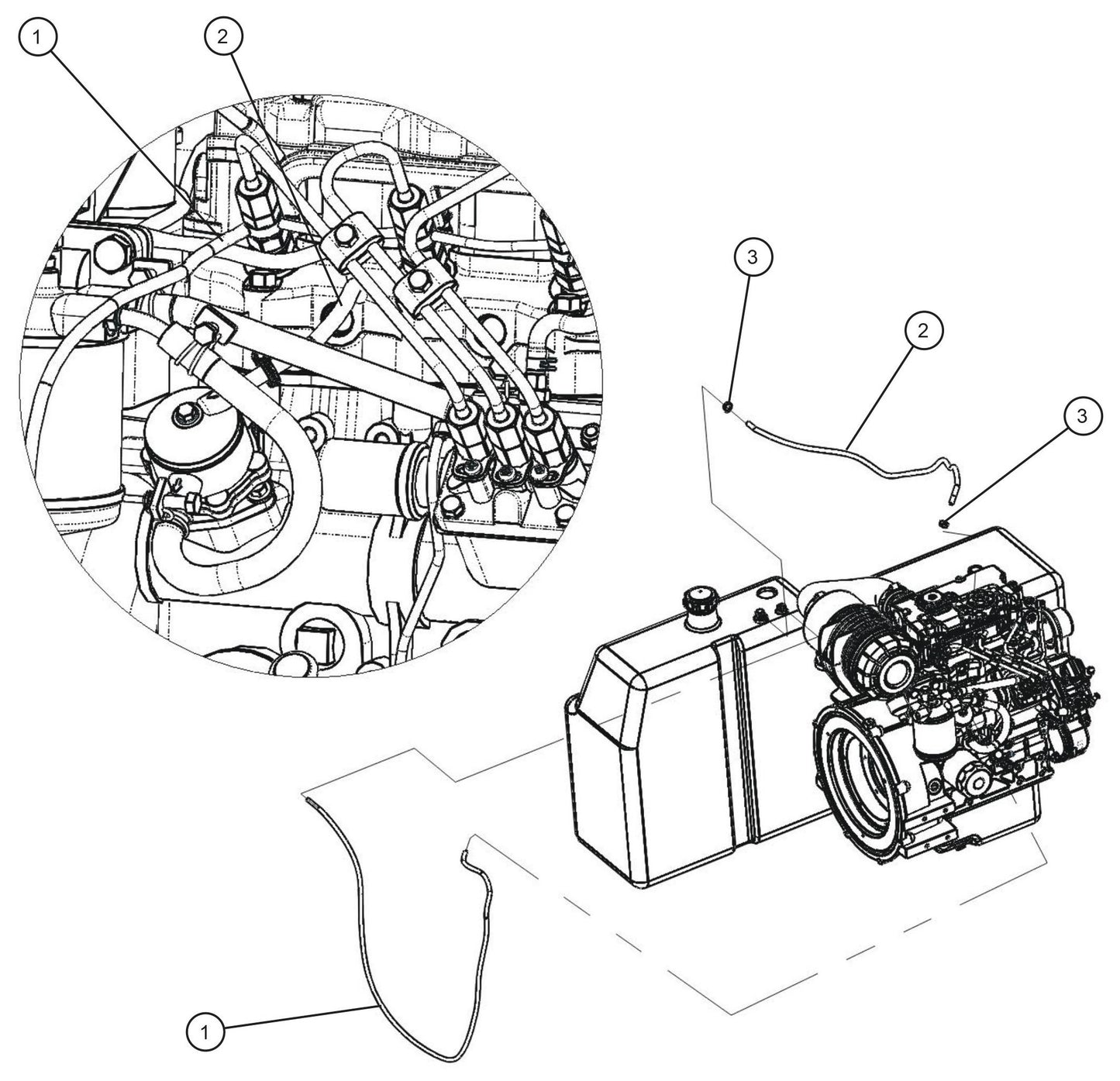 1
2
3
2
3
1