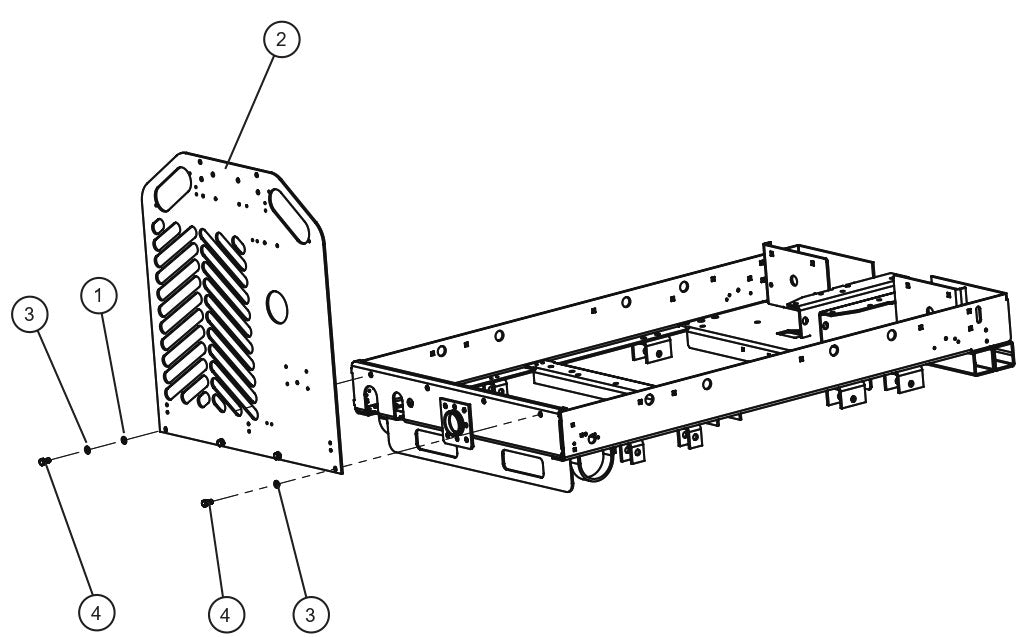 2
3
1
4
4
3