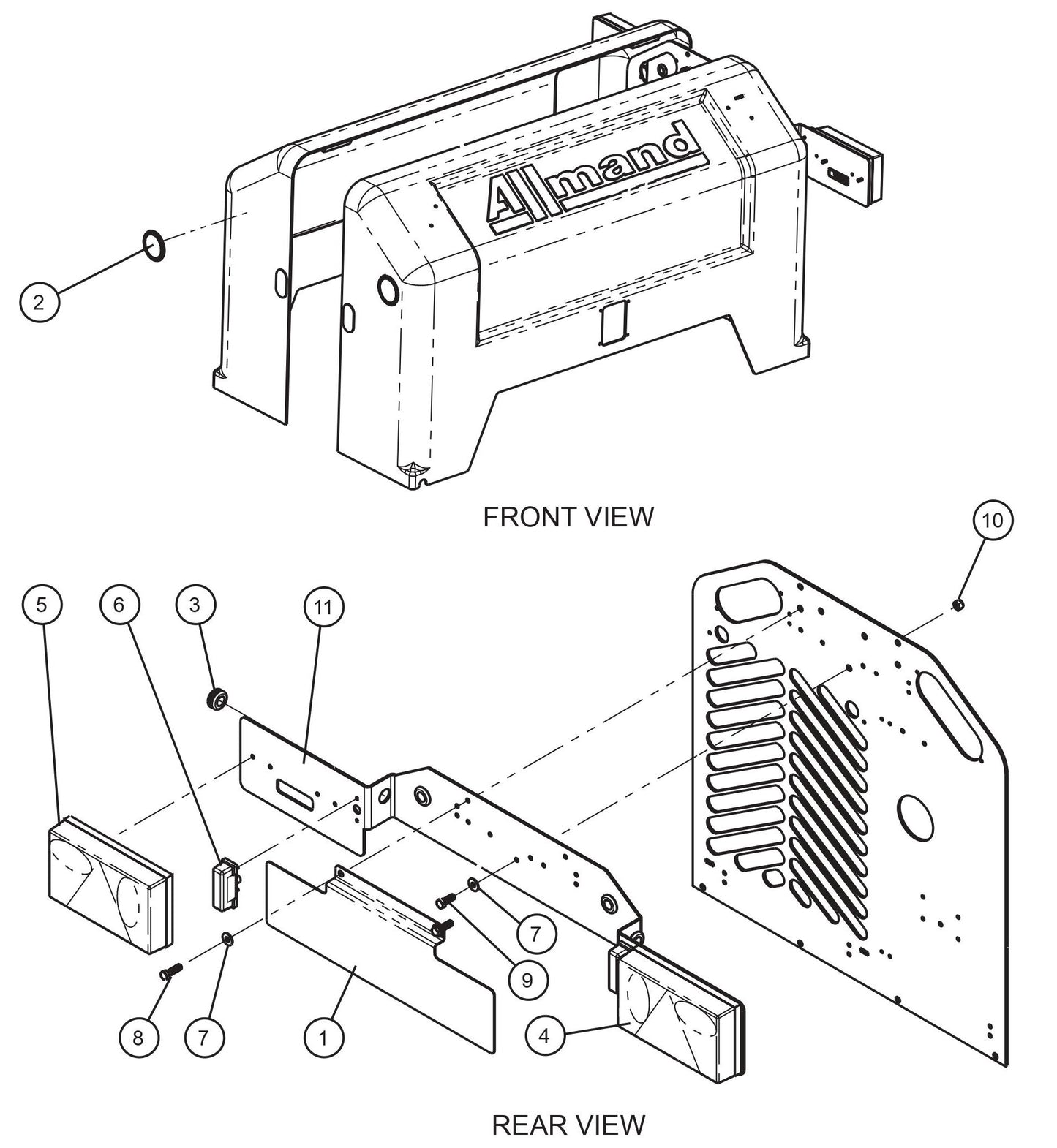 Allmand

2

FRONT VIEW

10

5

6

3

11

7

9

8

7

1

4

REAR VIEW