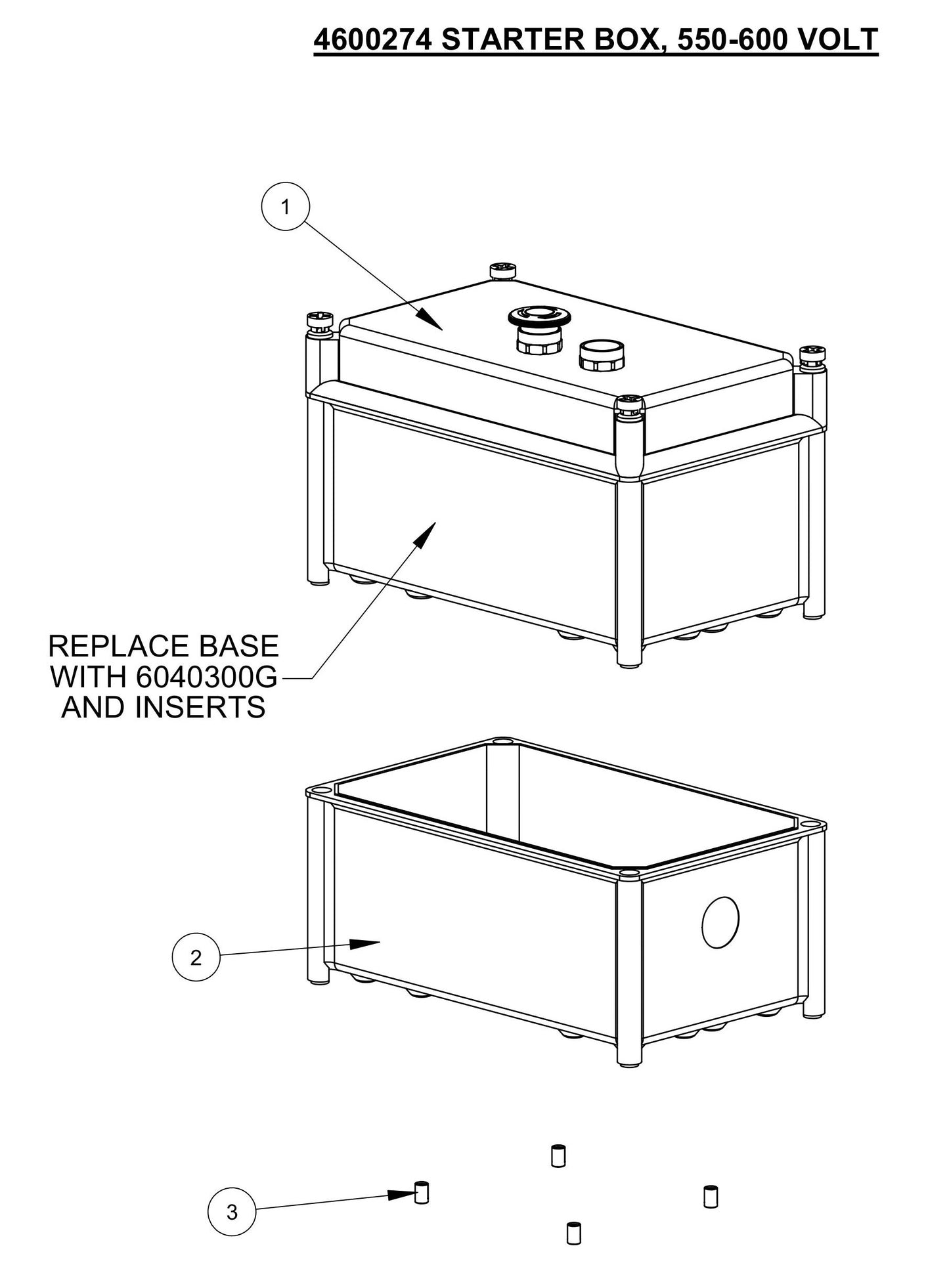 4600274 STARTER BOX, 550-600 VOLT

1

REPLACE BASE WITH 6040300G AND INSERTS

2

3