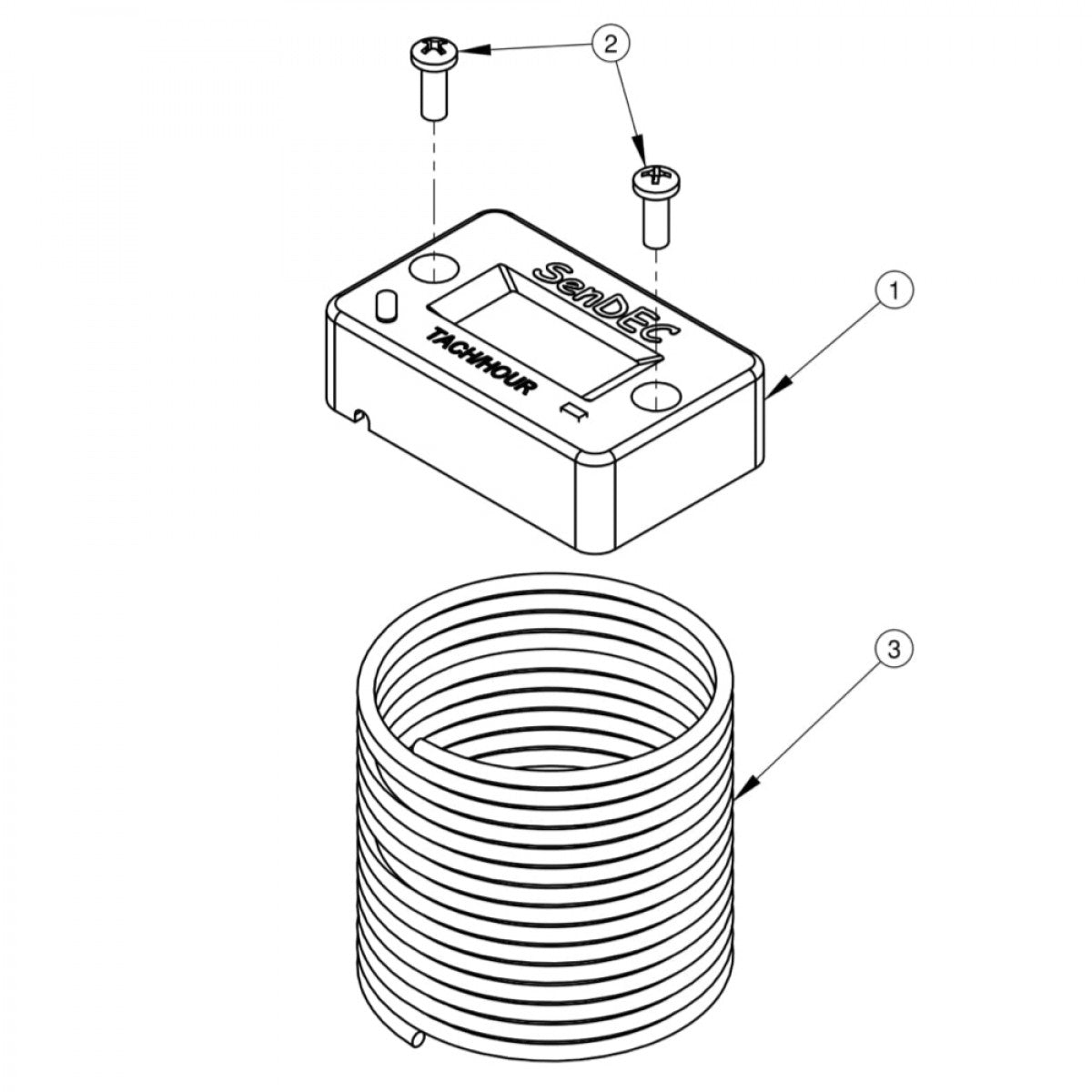 2

SenDEC

TACH/HOUR

1

3