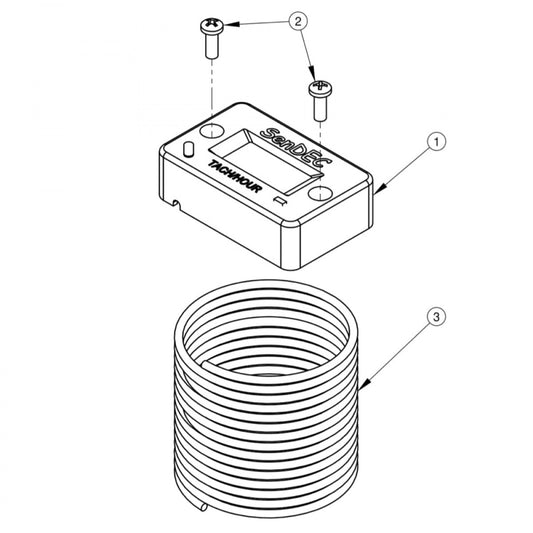 2

SenDEC

TACH/HOUR

1

3