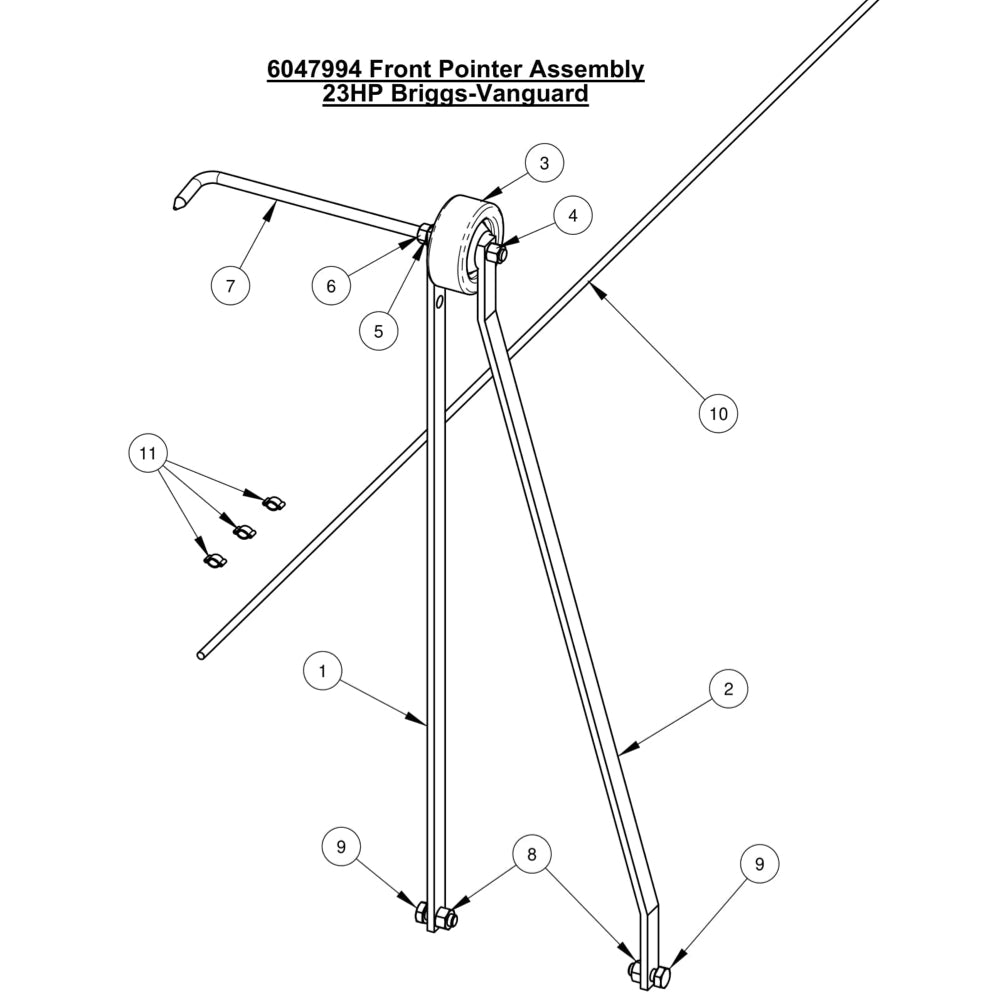 6047994 Front Pointer Assembly
23HP Briggs-Vanguard

3
4
7
6
5
10
11
1
2
9
8
9