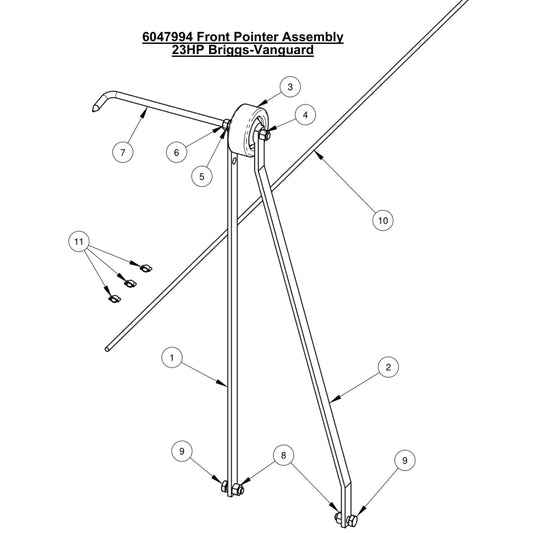 6047994 Front Pointer Assembly
23HP Briggs-Vanguard

3
4
7
6
5
10
11
1
2
9
8
9