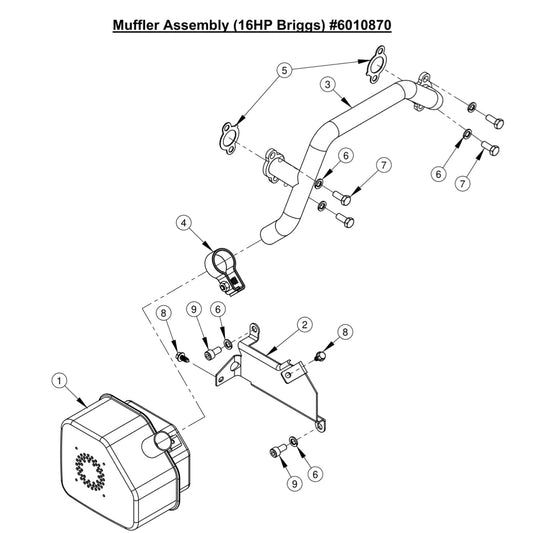 Muffler Assembly (16HP Briggs) #6010870

5
3
6
7
6
7
4
8
9
6
2
8
1
9
6