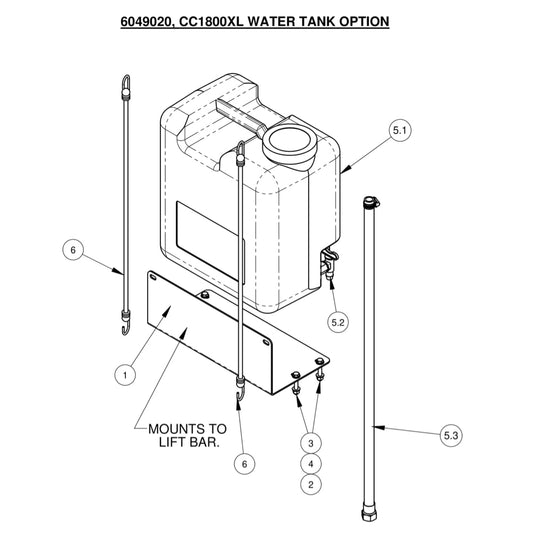 6049020, CC1800XL WATER TANK OPTION

5.1

6

5.2

1

MOUNTS TO LIFT BAR.

6

3

4

2

5.3