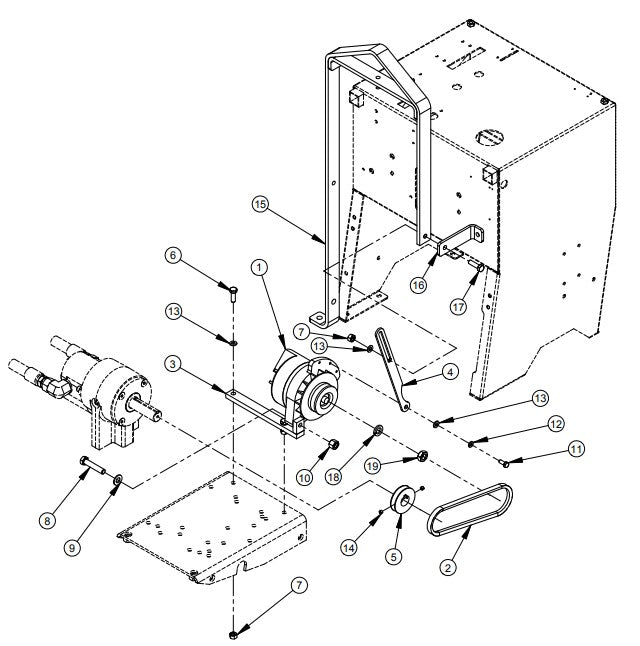 15
6
1
16
17
13
7
13
3
4
13
12
11
10
18
19
8
9
14
5
2
7