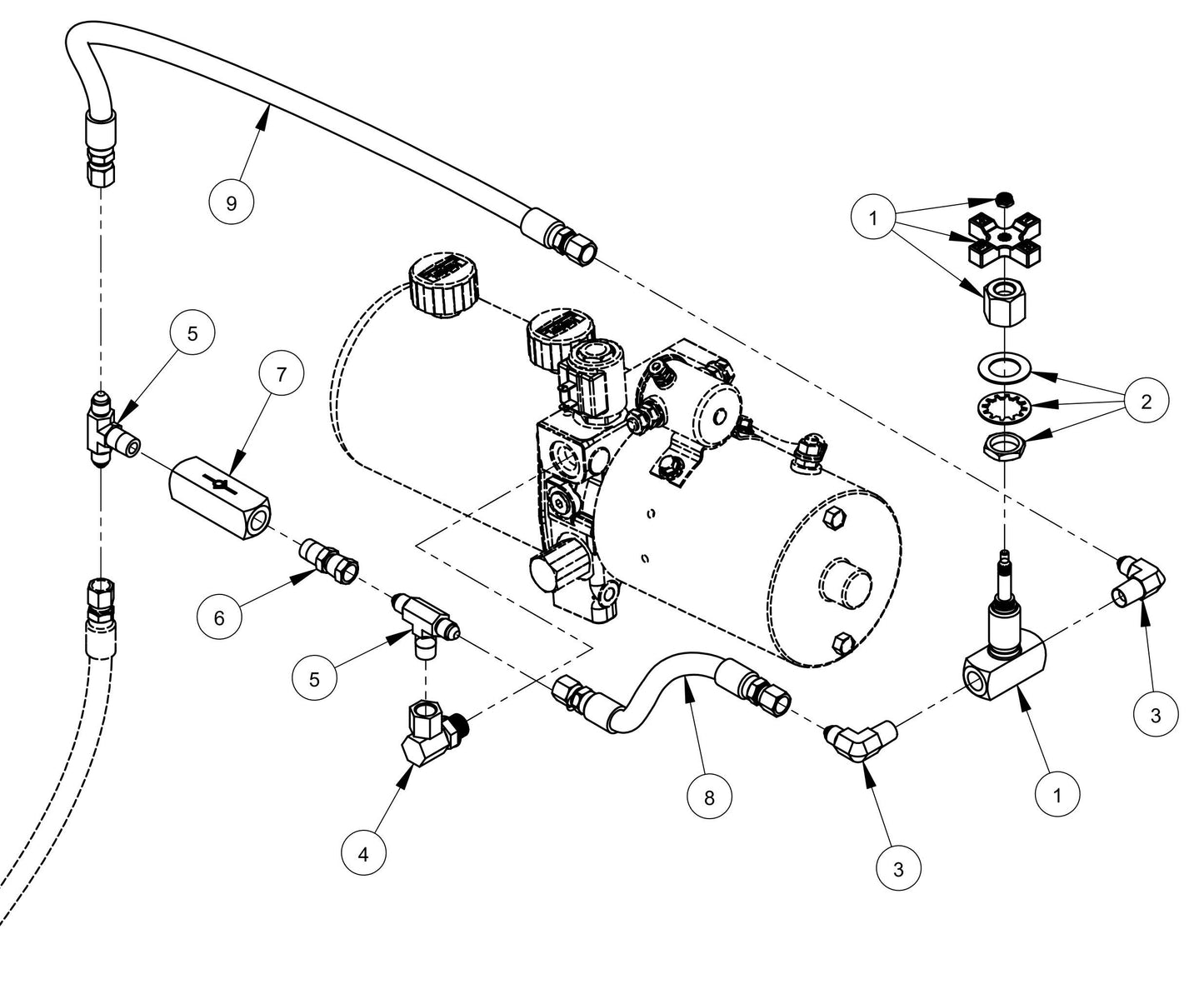 9

1

5

7

2

6

5

3

8

1

4

3