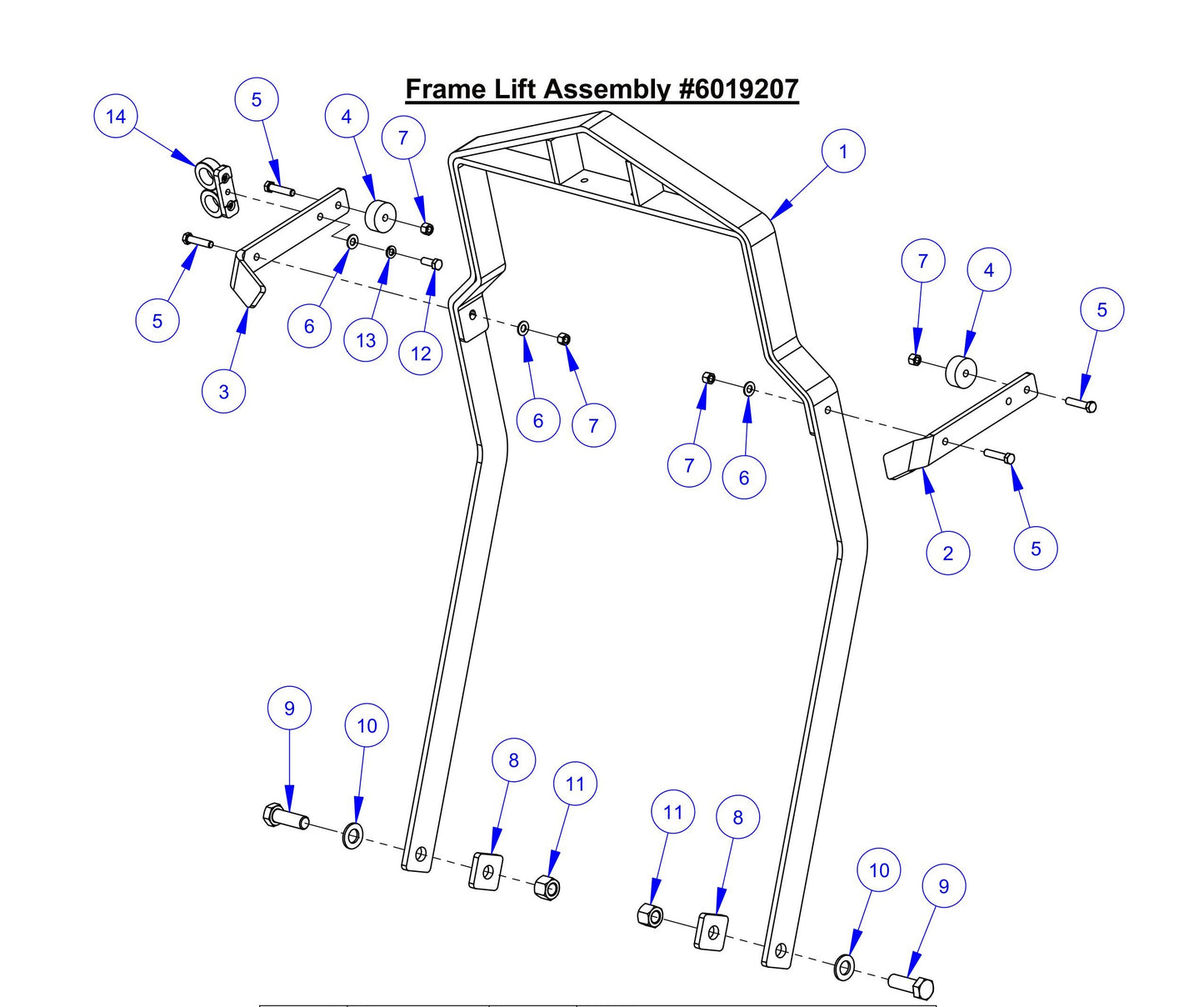 Frame Lift Assembly #6019207

14
5
4
7
1
5
6
13
12
3
6
7
7
4
5
7
6
2
5
9
10
8
11
11
8
10
9