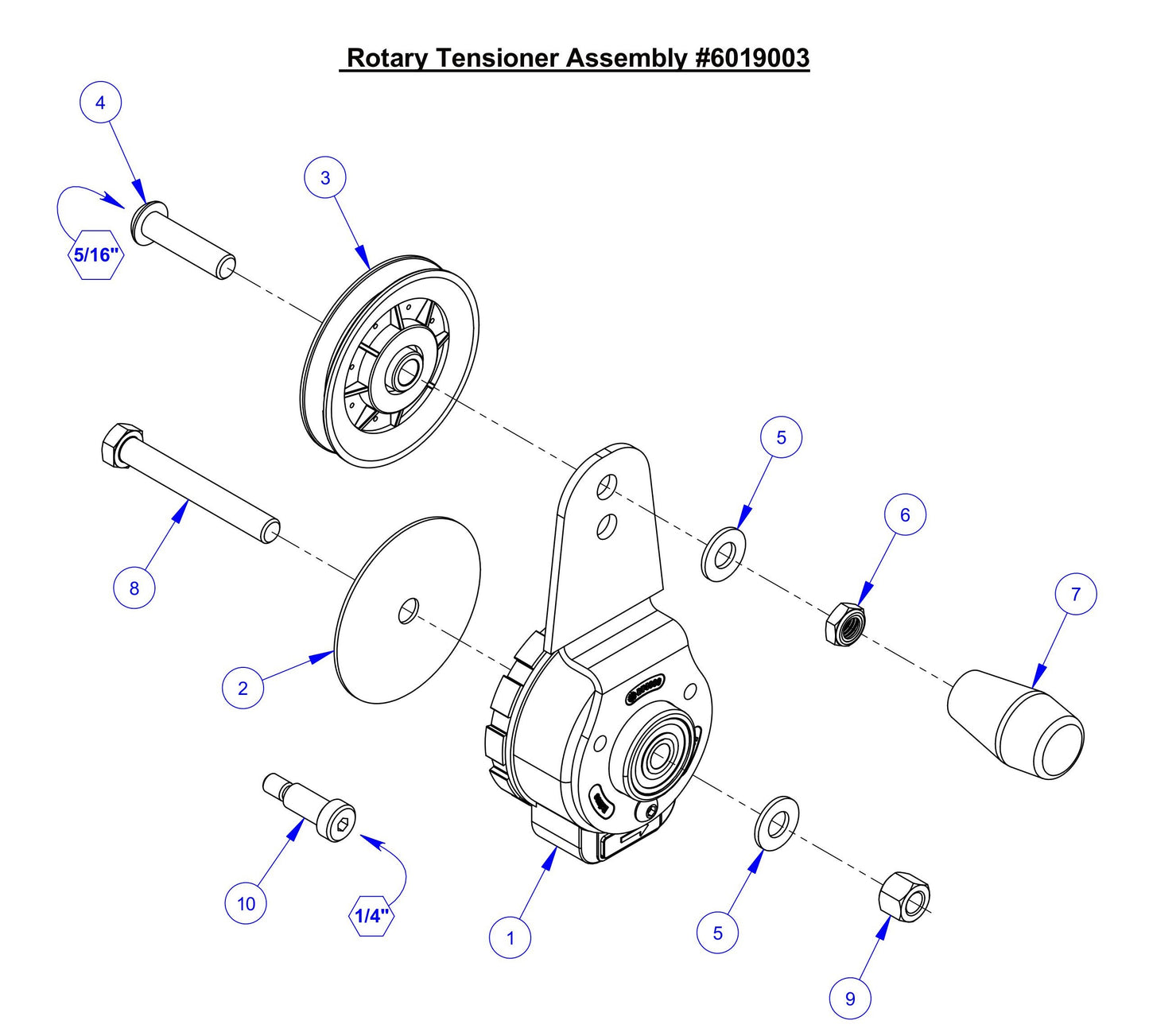 Rotary Tensioner Assembly #6019003

4

5/16"

3

5

6

7

8

2

10

1/4"

1

5

9