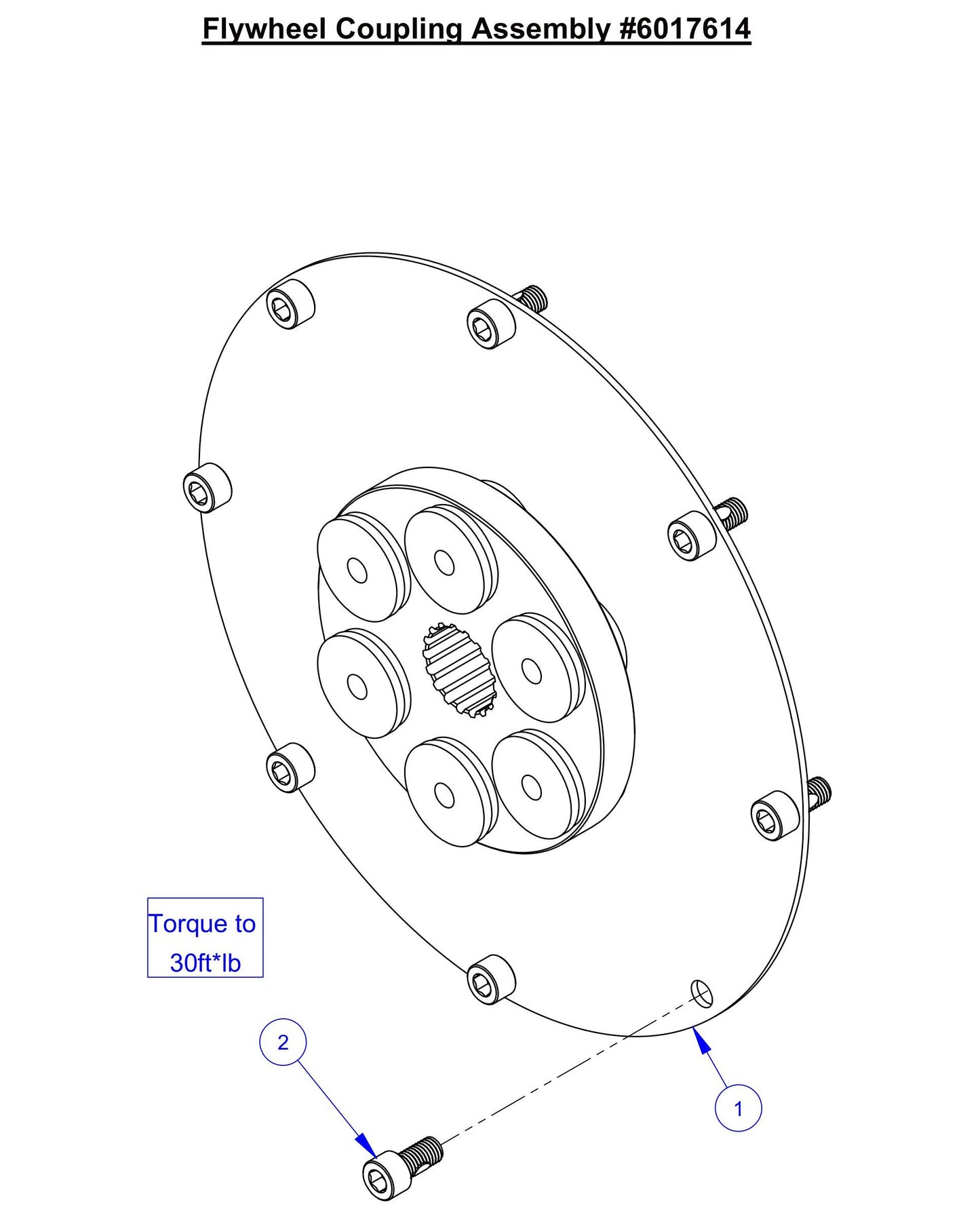 Flywheel Coupling Assembly #6017614

Torque to 30ft*lb

2

1